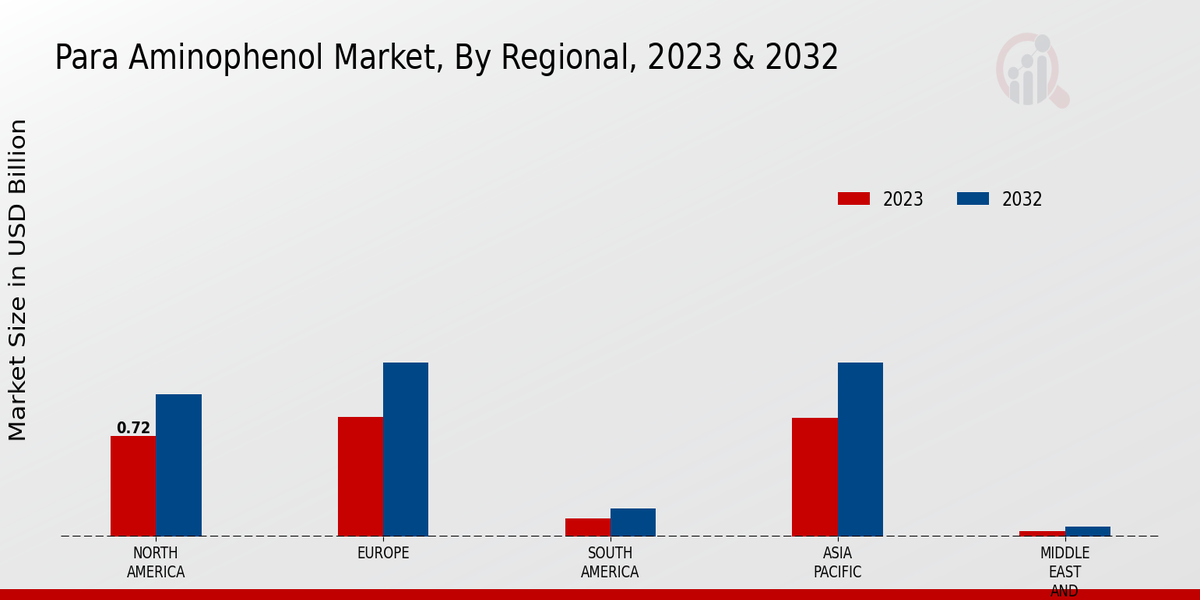 Para Aminophenol Market, By Regional, 2023 & 2032

Market Size in USD Billion

2023 2032

0.72

NORTH AMERICA

EUROPE

SOUTH AMERICA

ASIA PACIFIC

MIDDLE EAST AND