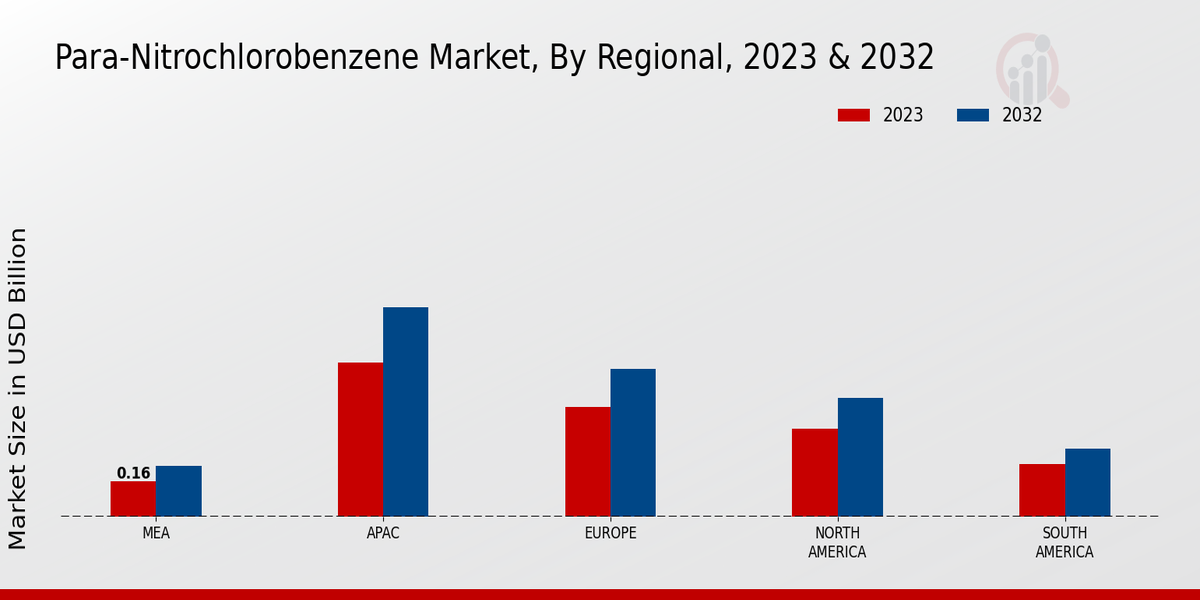 Para-Nitrochlorobenzene Market, By Regional, 2023 & 2032

2023
2032

Market Size in USD Billion

0.16

MEA
APAC
EUROPE
NORTH AMERICA
SOUTH AMERICA