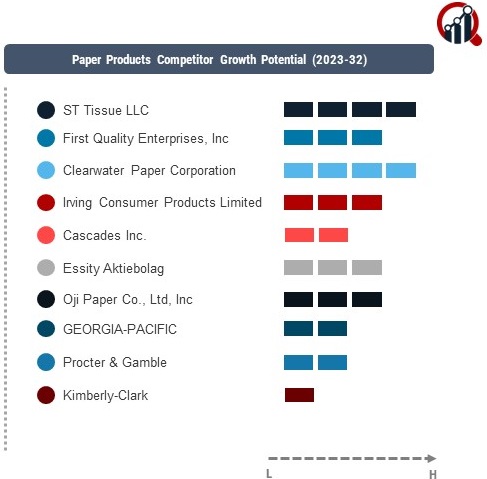 Paper Products Competitor Growth Potential (2023-32)

ST Tissue LLC

First Quality Enterprises, Inc

Clearwater Paper Corporation

Irving Consumer Products Limited

Cascades Inc.

Essity Aktiebolag

Oji Paper Co., Ltd, Inc

GEORGIA-PACIFIC

Procter & Gamble

Kimberly-Clark

L

H