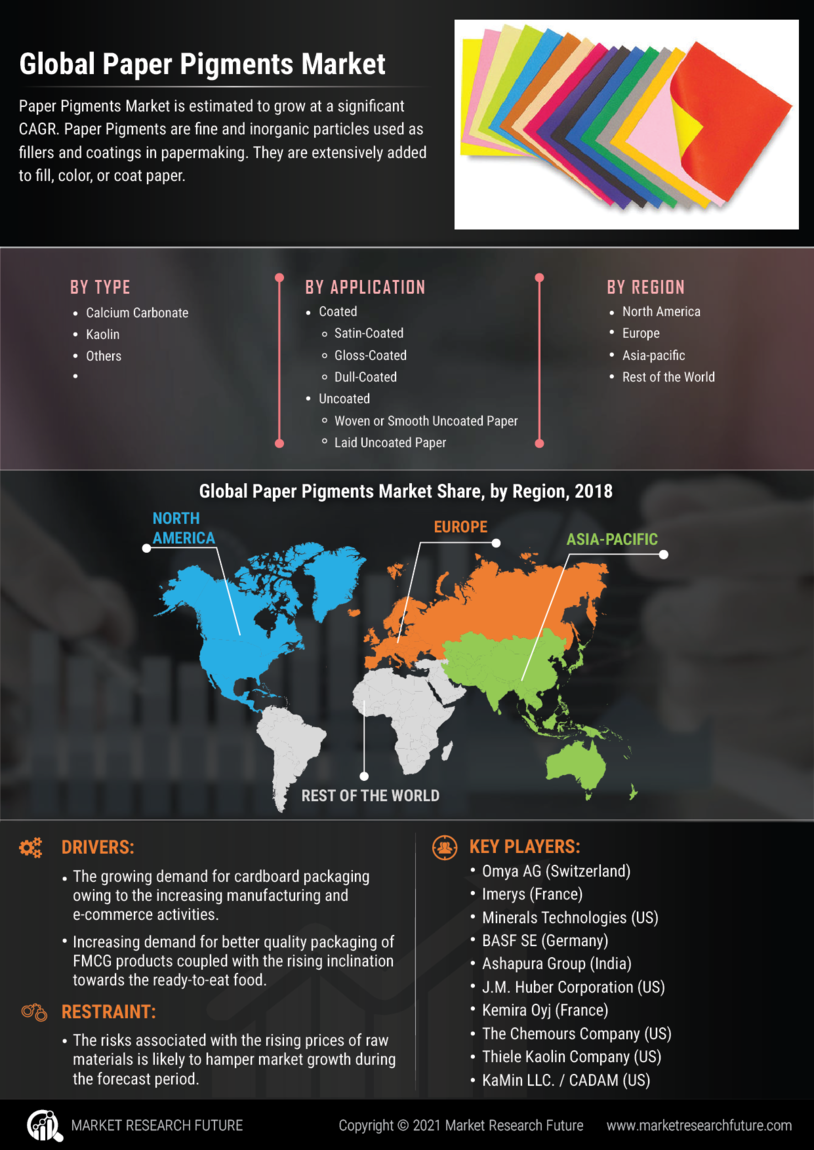 Global Paper Pigments Market

Paper Pigments Market is estimated to grow at a significant CAGR. Paper Pigments are fine and inorganic particles used as fillers and coatings in papermaking. They are extensively added to fill, color, or coat paper.

BY TYPE
- Calcium Carbonate
- Kaolin
- Others
-

BY APPLICATION
- Coated
  - Satin-Coated
  - Gloss-Coated
  - Dull-Coated
- Uncoated
  - Woven or Smooth Uncoated Paper
  - Laid Uncoated Paper

BY REGION
- North America
- Europe
- Asia-pacific
- Rest of the World

Global Paper Pigments Market Share, by Region, 2018

NORTH AMERICA

EUROPE

ASIA-PACIFIC

REST OF THE WORLD

DRIVERS:
- The growing demand for cardboard packaging owing to the increasing manufacturing and e-commerce activities.
- Increasing demand for better quality packaging of FMCG products coupled with the rising inclination towards the ready-to-eat food.

RESTRAINT:
- The risks associated with the rising prices of raw materials is likely to hamper market growth during the forecast period.

KEY PLAYERS:
- Omya AG (Switzerland)
- Imerys (France)
- Minerals Technologies (US)
- BASF SE (Germany)
- Ashapura Group (India)
- J.M. Huber Corporation (US)
- Kemira Oyj (France)
- The Chemours Company (US)
- Thiele Kaolin Company (US)
- KaMin LLC. / CADAM (US)

MARKET RESEARCH FUTURE

Copyright © 2021 Market Research Future

www.marketresearchfuture.com