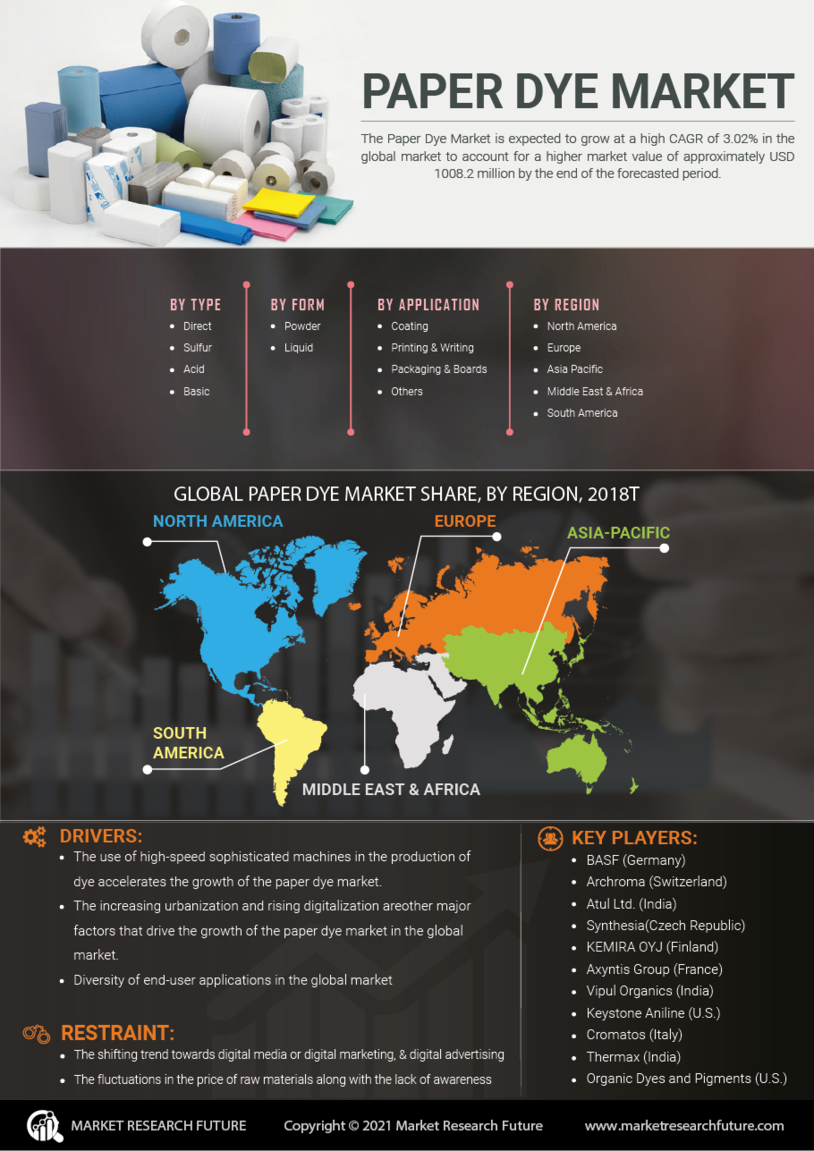 PAPER DYE MARKET

The Paper Dye Market is expected to grow at a high CAGR of 3.02% in the global market to account for a higher market value of approximately USD 1008.2 million by the end of the forecasted period.

BY TYPE
- Direct
- Sulfur
- Acid
- Basic

BY FORM
- Powder
- Liquid

BY APPLICATION
- Coating
- Printing & Writing
- Packaging & Boards
- Others

BY REGION
- North America
- Europe
- Asia Pacific
- Middle East & Africa
- South America

GLOBAL PAPER DYE MARKET SHARE, BY REGION, 2018T

NORTH AMERICA

EUROPE

ASIA-PACIFIC

SOUTH AMERICA

MIDDLE EAST & AFRICA

DRIVERS:
- The use of high-speed sophisticated machines in the production of dye accelerates the growth of the paper dye market.
- The increasing urbanization and rising digitalization areother major factors that drive the growth of the paper dye market in the global market.
- Diversity of end-user applications in the global market

RESTRAINT:
- The shifting trend towards digital media or digital marketing, & digital advertising
- The fluctuations in the price of raw materials along with the lack of awareness

KEY PLAYERS:
- BASF (Germany)
- Archroma (Switzerland)
- Atul Ltd. (India)
- Synthesia(Czech Republic)
- KEMIRA OYJ (Finland)
- Axyntis Group (France)
- Vipul Organics (India)
- Keystone Aniline (U.S.)
- Cromatos (Italy)
- Thermax (India)
- Organic Dyes and Pigments (U.S.)

MARKET RESEARCH FUTURE

Copyright © 2021 Market Research Future

www.marketresearchfuture.com