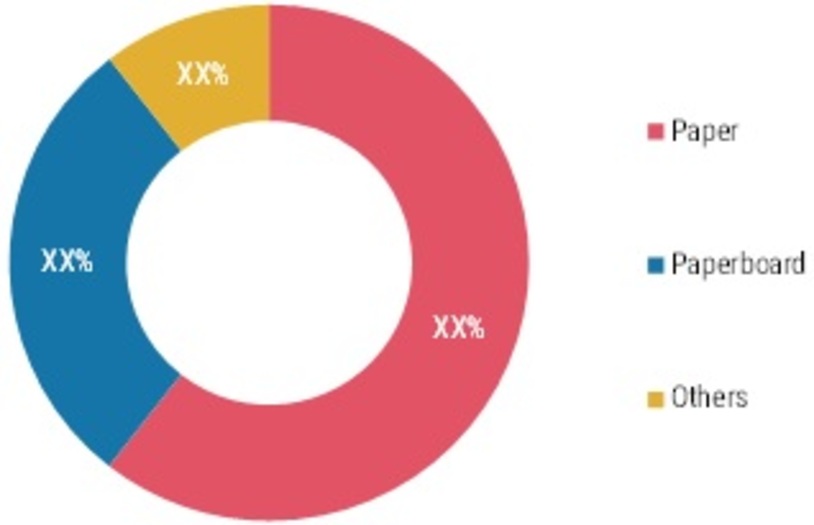 XX%
XX%
XX%

Paper
Paperboard
Others