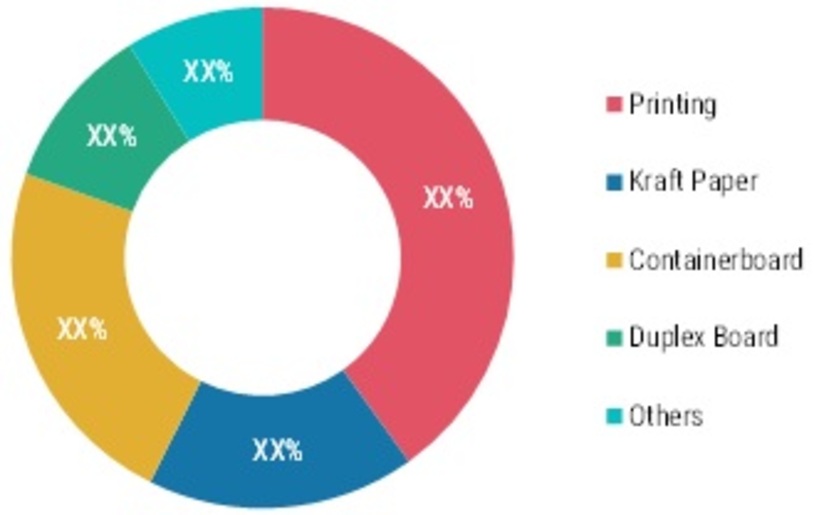 XX%
XX%
XX%
XX%
XX%

Printing
Kraft Paper
Containerboard
Duplex Board
Others