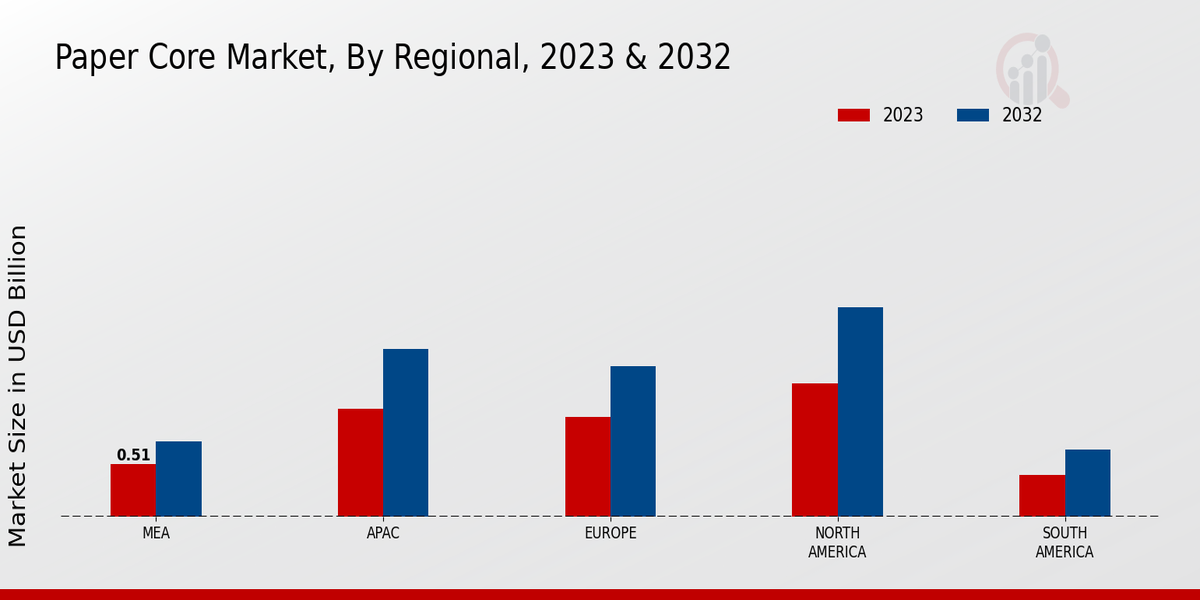 Paper Core Market, By Regional, 2023 & 2032

2023
2032

Market Size in USD Billion

0.51

MEA
APAC
EUROPE
NORTH AMERICA
SOUTH AMERICA