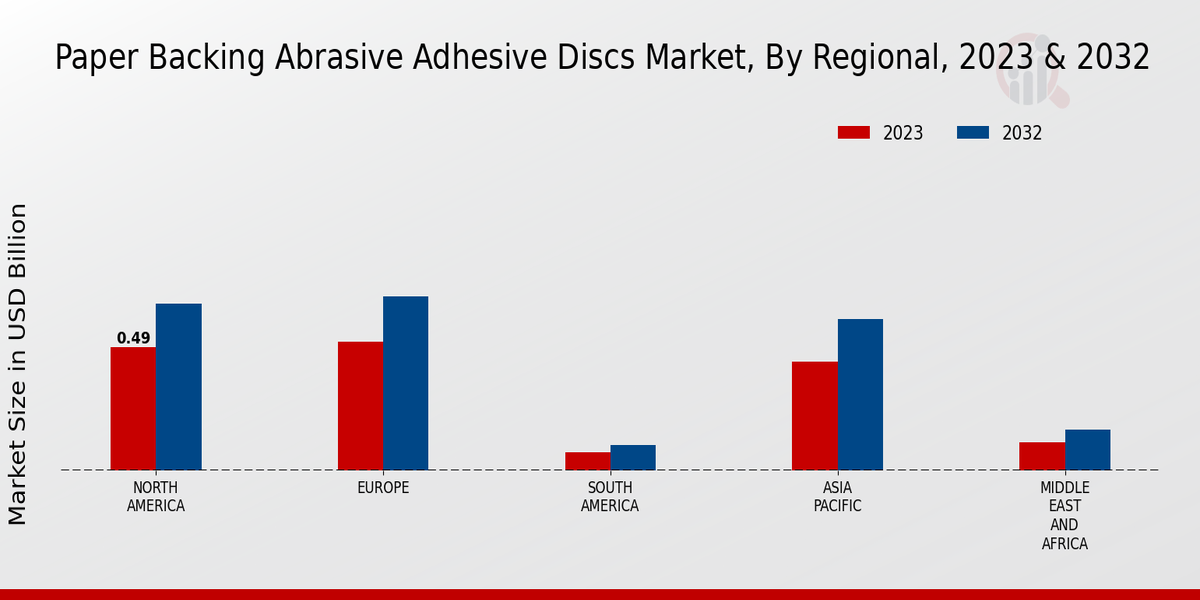 Paper Backing Abrasive Adhesive Discs Market, By Regional, 2023 & 2032

2023
2032

Market Size in USD Billion

0.49

NORTH AMERICA
EUROPE
SOUTH AMERICA
ASIA PACIFIC
MIDDLE EAST AND AFRICA