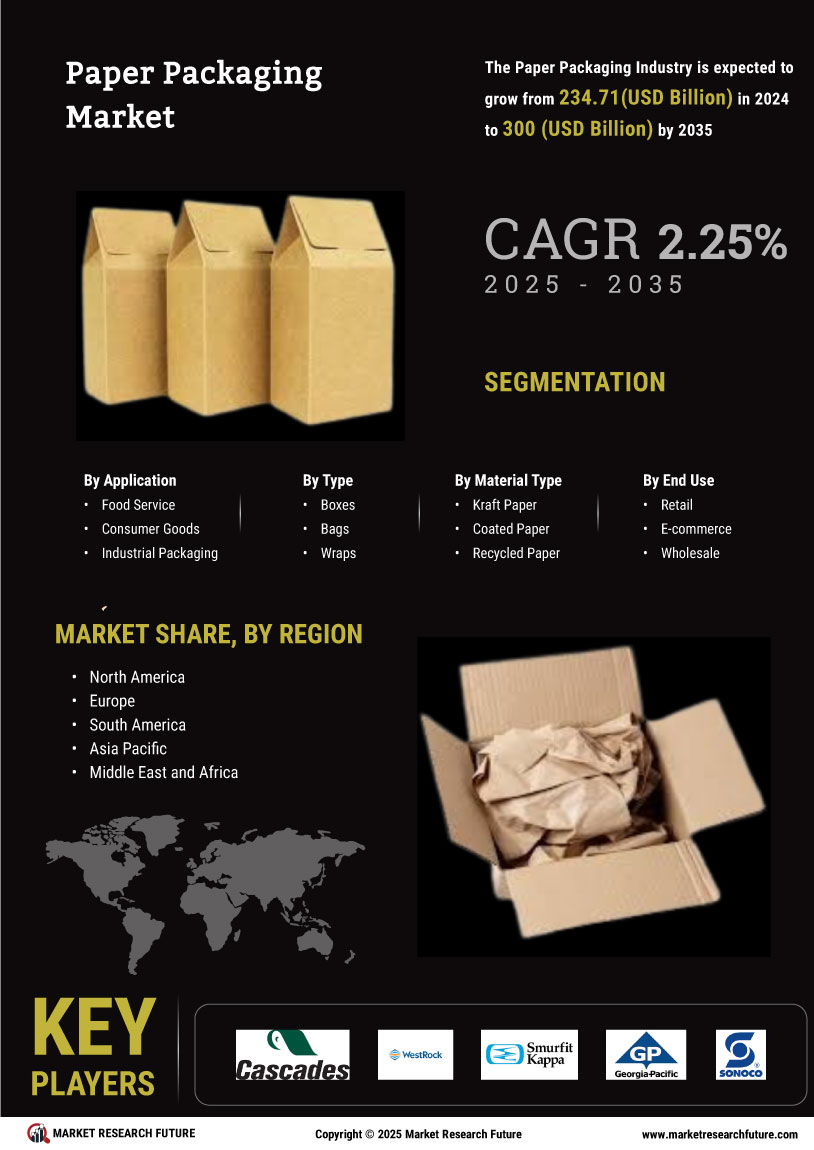 Paper Packaging Market

The Paper Packaging Industry is expected to grow from 234.71(USD Billion) in 2024 to 300 (USD Billion) by 2035

CAGR 2.25%
2025 - 2035

SEGMENTATION

By Application
• Food Service
• Consumer Goods
• Industrial Packaging

By Type
• Boxes
• Bags
• Wraps

By Material Type
• Kraft Paper
• Coated Paper
• Recycled Paper

By End Use
• Retail
• E-commerce
• Wholesale

MARKET SHARE, BY REGION
• North America
• Europe
• South America
• Asia Pacific
• Middle East and Africa

KEY PLAYERS

Cascades
WestRock
Smurfit Kappa
GP Georgia-Pacific
SONOCO

MARKET RESEARCH FUTURE
Copyright © 2025 Market Research Future
www.marketresearchfuture.com