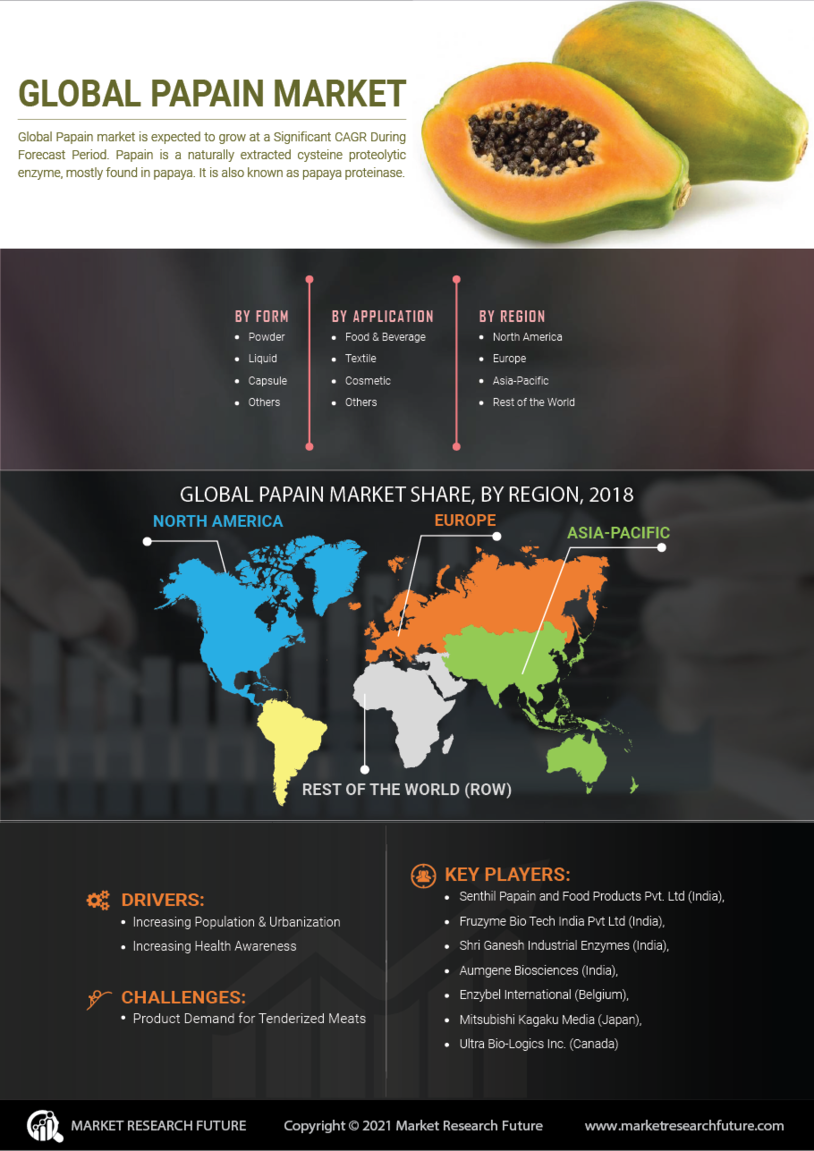 GLOBAL PAPAIN MARKET

Global Papain market is expected to grow at a Significant CAGR During Forecast Period. Papain is a naturally extracted cysteine proteolytic enzyme, mostly found in papaya. It is also known as papaya proteinase.

BY FORM
- Powder
- Liquid
- Capsule
- Others

BY APPLICATION
- Food & Beverage
- Textile
- Cosmetic
- Others

BY REGION
- North America
- Europe
- Asia-Pacific
- Rest of the World

GLOBAL PAPAIN MARKET SHARE, BY REGION, 2018

NORTH AMERICA

EUROPE

ASIA-PACIFIC

REST OF THE WORLD (ROW)

DRIVERS:
- Increasing Population & Urbanization
- Increasing Health Awareness

CHALLENGES:
- Product Demand for Tenderized Meats

KEY PLAYERS:
- Senthil Papain and Food Products Pvt. Ltd (India),
- Fruzyme Bio Tech India Pvt Ltd (India),
- Shri Ganesh Industrial Enzymes (India),
- Aumgene Biosciences (India),
- Enzybel International (Belgium),
- Mitsubishi Kagaku Media (Japan),
- Ultra Bio-Logics Inc. (Canada)

MARKET RESEARCH FUTURE

Copyright © 2021 Market Research Future

www.marketresearchfuture.com