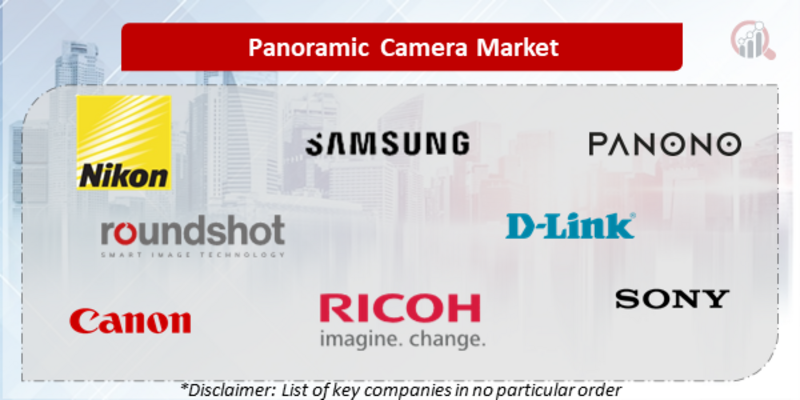 Panoramic Camera Market

Nikon

SAMSUNG

PANONO

roundshot
SMART IMAGE TECHNOLOGY

D-Link

Canon

RICOH
imagine. change.

SONY

*Disclaimer: List of key companies in no particular order