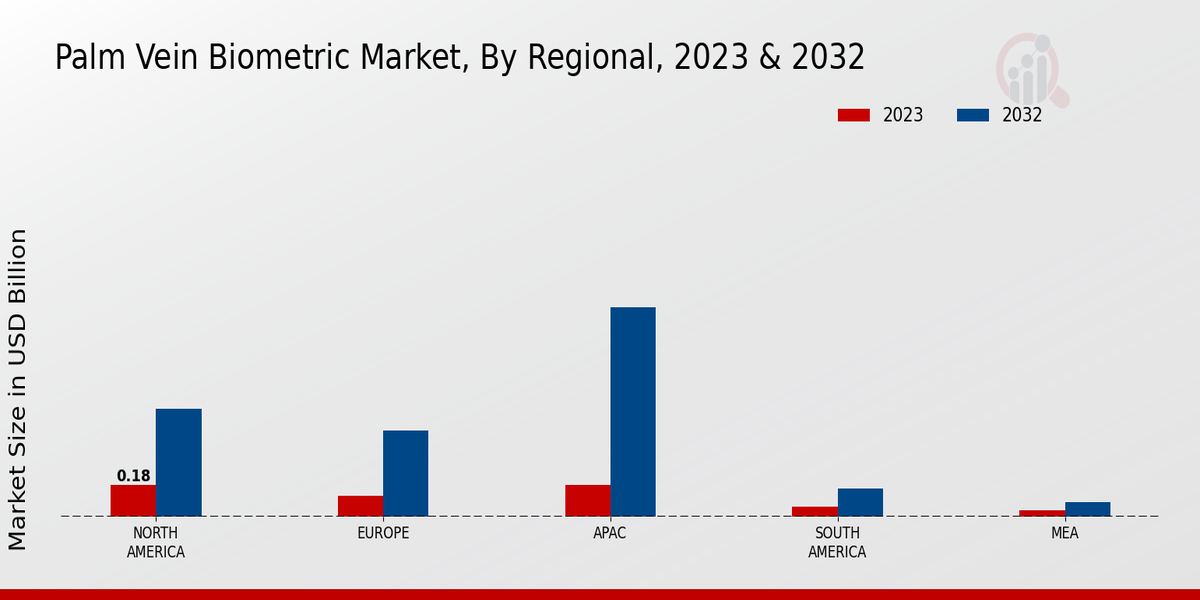 Palm Vein Biometric Market, By Regional, 2023 & 2032

2023
2032

Market Size in USD Billion

0.18

NORTH AMERICA
EUROPE
APAC
SOUTH AMERICA
MEA