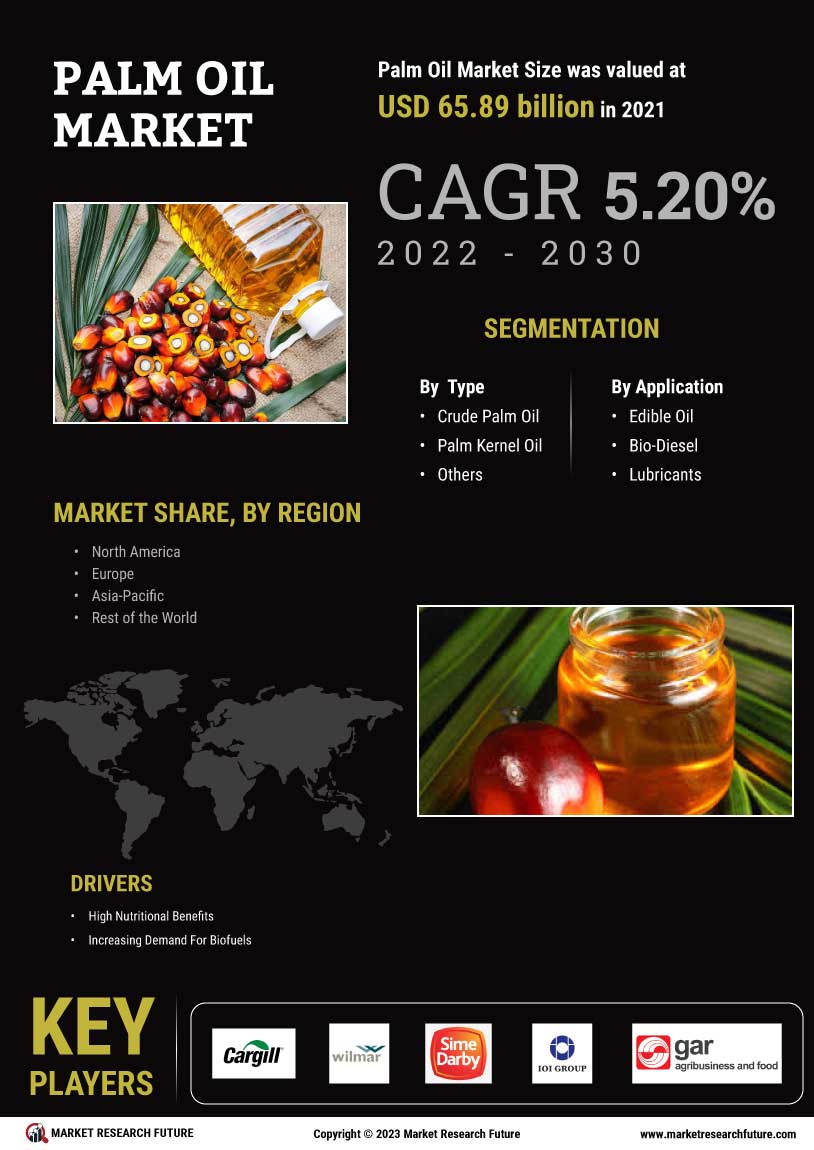 PALM OIL MARKET

Palm Oil Market Size was valued at USD 65.89 billion in 2021

CAGR 5.20%
2022 - 2030

SEGMENTATION

By Type
• Crude Palm Oil
• Palm Kernel Oil
• Others

By Application
• Edible Oil
• Bio-Diesel
• Lubricants

MARKET SHARE, BY REGION
• North America
• Europe
• Asia-Pacific
• Rest of the World

DRIVERS
• High Nutritional Benefits
• Increasing Demand For Biofuels

KEY PLAYERS

Cargill
wilmar
Sime Darby
IOI GROUP
gar agribusiness and food

MARKET RESEARCH FUTURE
Copyright © 2023 Market Research Future
www.marketresearchfuture.com