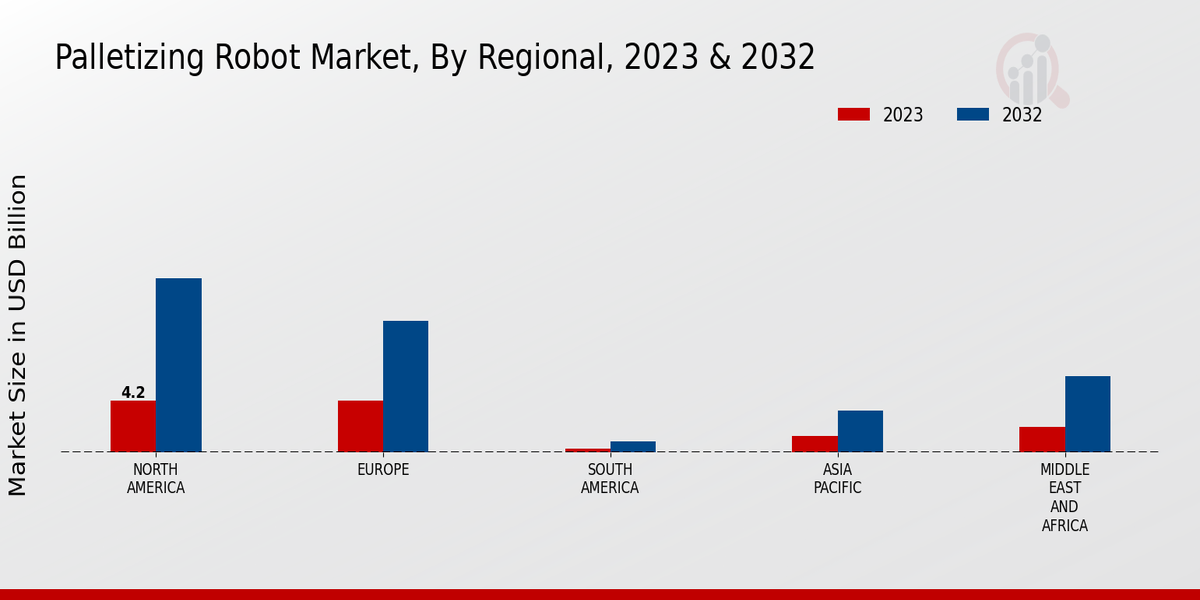 Palletizing Robot Market, By Regional, 2023 & 2032

2023
2032

Market Size in USD Billion

4.2

NORTH AMERICA
EUROPE
SOUTH AMERICA
ASIA PACIFIC
MIDDLE EAST AND AFRICA