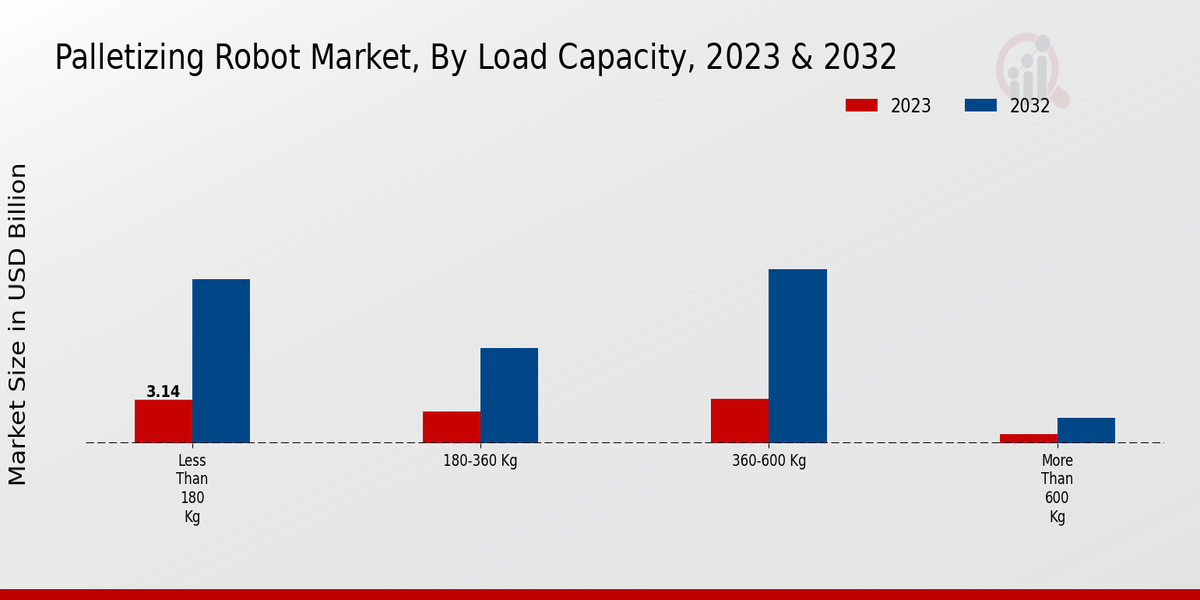 Palletizing Robot Market, By Load Capacity, 2023 & 2032

2023 2032

Market Size in USD Billion

3.14

Less Than 180 Kg

180-360 Kg

360-600 Kg

More Than 600 Kg