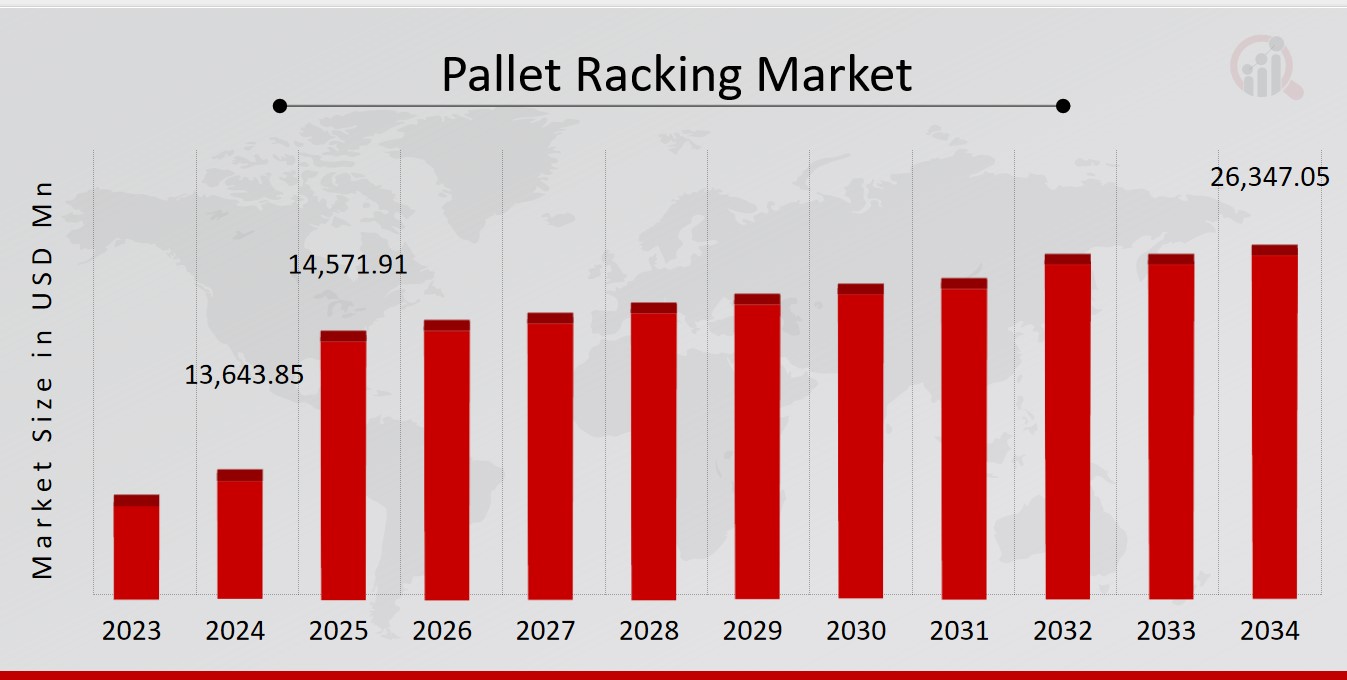 Pallet Racking Market

Market Size in USD Mn

13,643.85

14,571.91

26,347.05

2023
2024
2025
2026
2027
2028
2029
2030
2031
2032
2033
2034