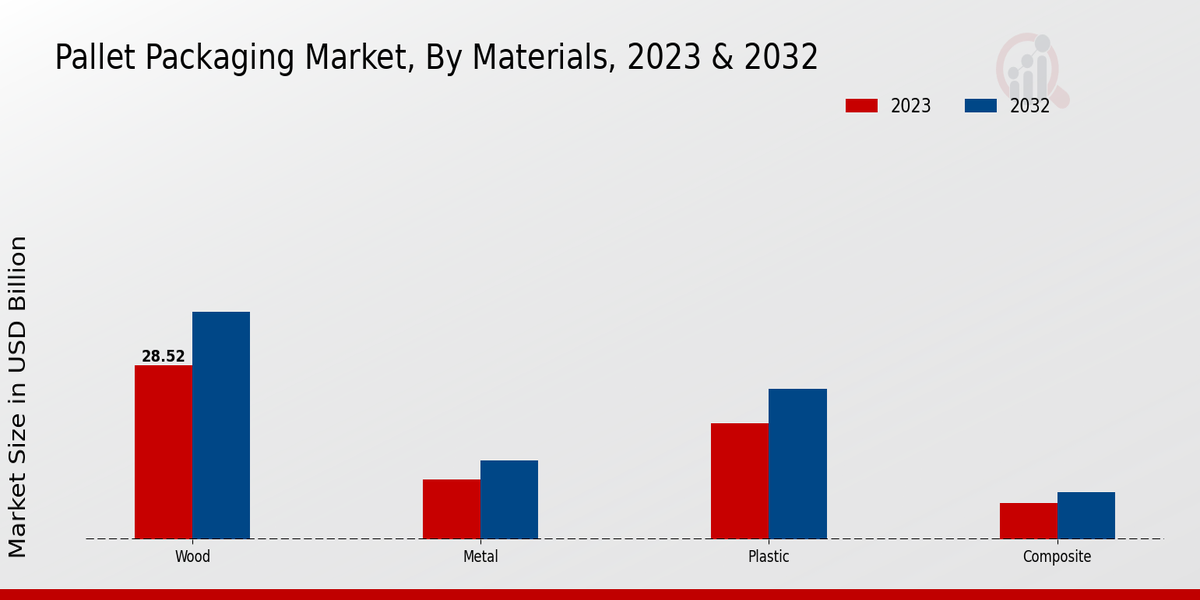 Pallet Packaging Market, By Materials, 2023 & 2032

2023
2032

Market Size in USD Billion

28.52

Wood
Metal
Plastic
Composite