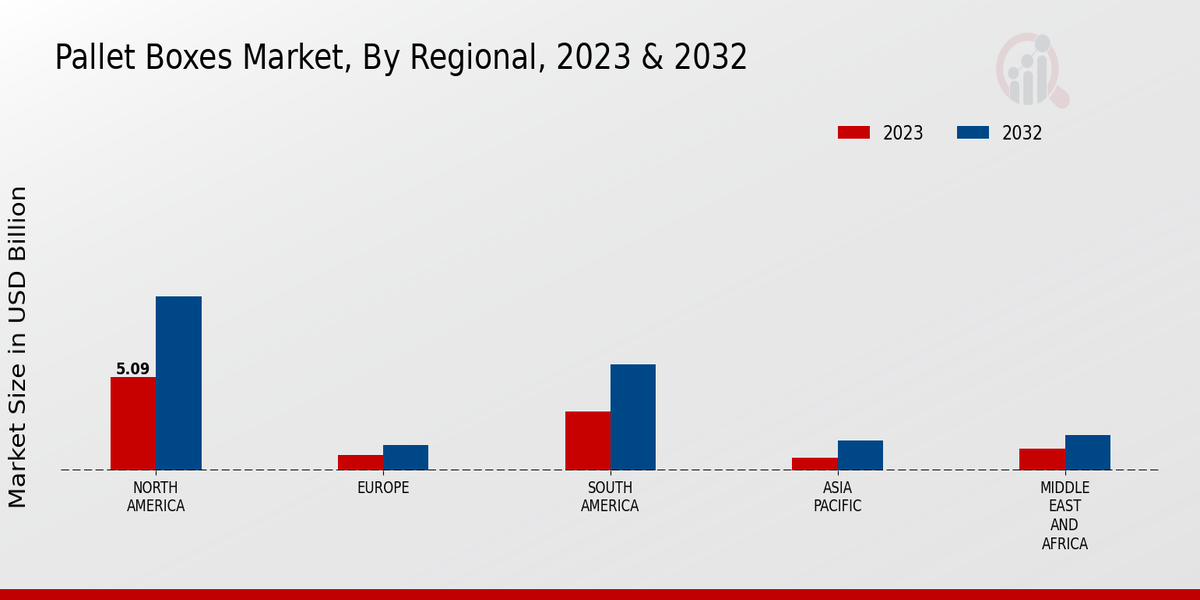 Pallet Boxes Market, By Regional, 2023 & 2032

2023
2032

Market Size in USD Billion

5.09

NORTH AMERICA
EUROPE
SOUTH AMERICA
ASIA PACIFIC
MIDDLE EAST AND AFRICA