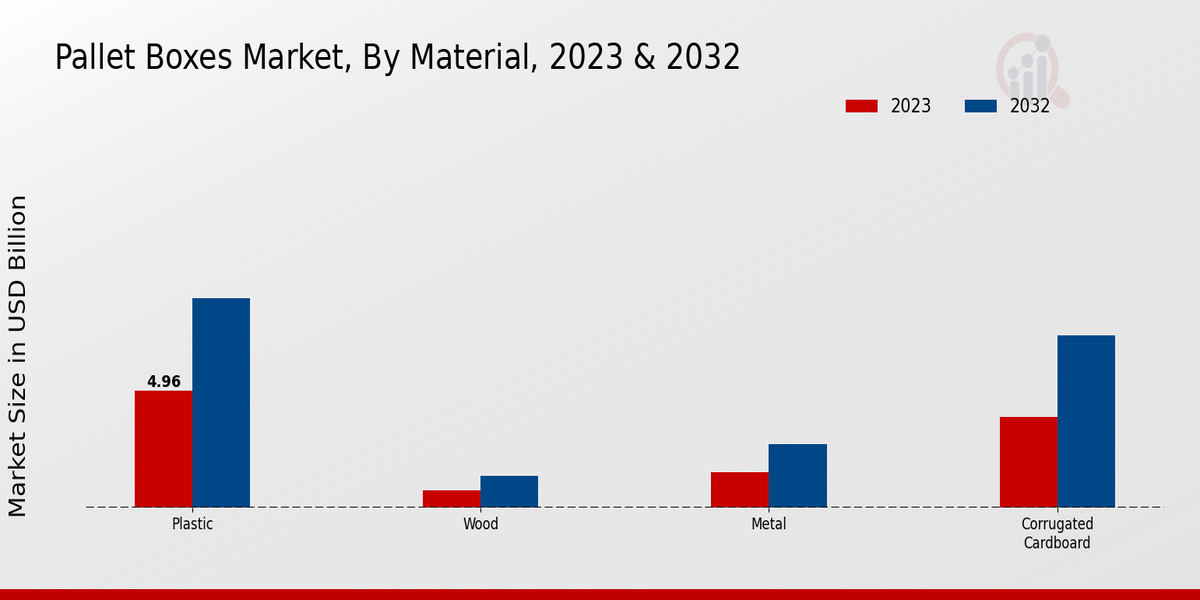 Pallet Boxes Market, By Material, 2023 & 2032

2023
2032

Market Size in USD Billion

4.96

Plastic
Wood
Metal
Corrugated Cardboard