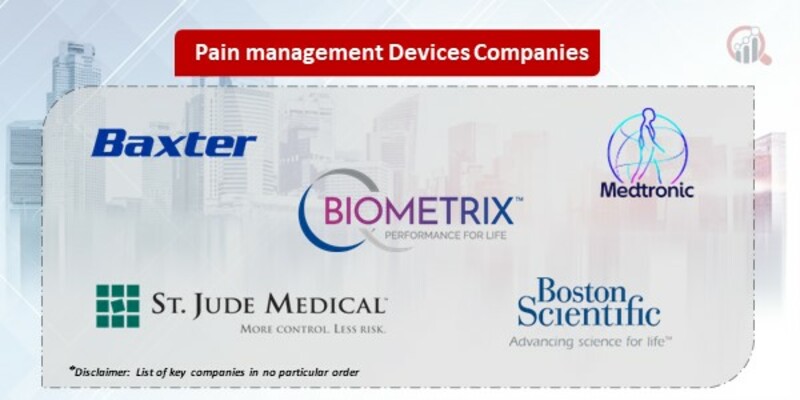 Pain management Devices Companies

Baxter

BIOMETRIX™
PERFORMANCE FOR LIFE

Medtronic

ST. JUDE MEDICAL
MORE CONTROL. LESS RISK.

Boston Scientific
Advancing science for life™

*Disclaimer: List of key companies in no particular order