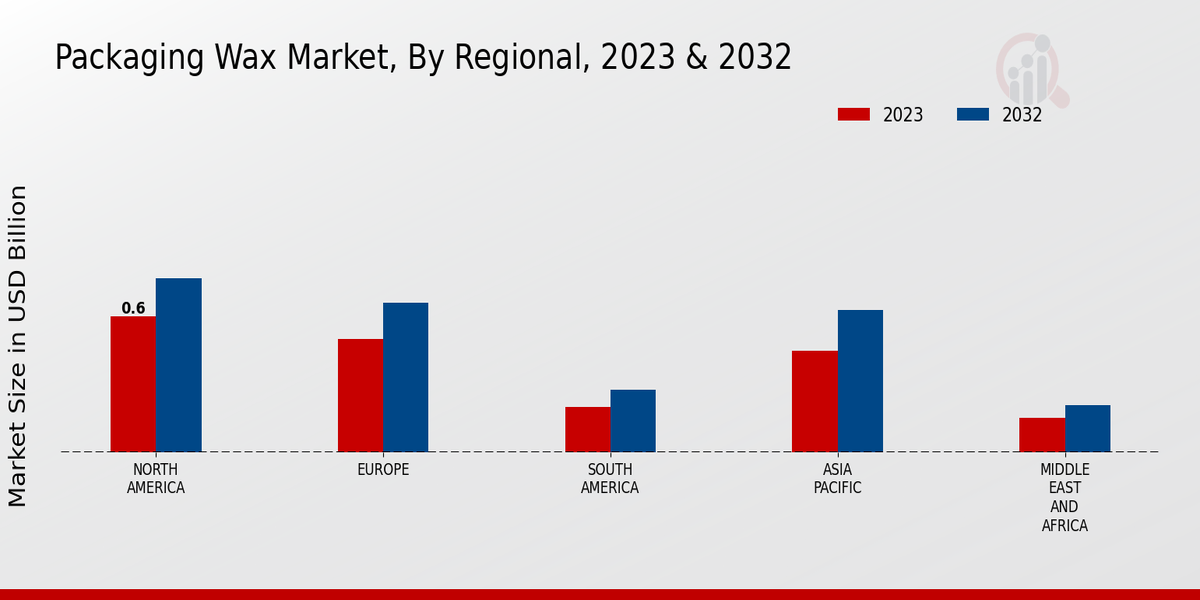 Packaging Wax Market, By Regional, 2023 & 2032

2023
2032

Market Size in USD Billion

0.6

NORTH AMERICA
EUROPE
SOUTH AMERICA
ASIA PACIFIC
MIDDLE EAST AND AFRICA