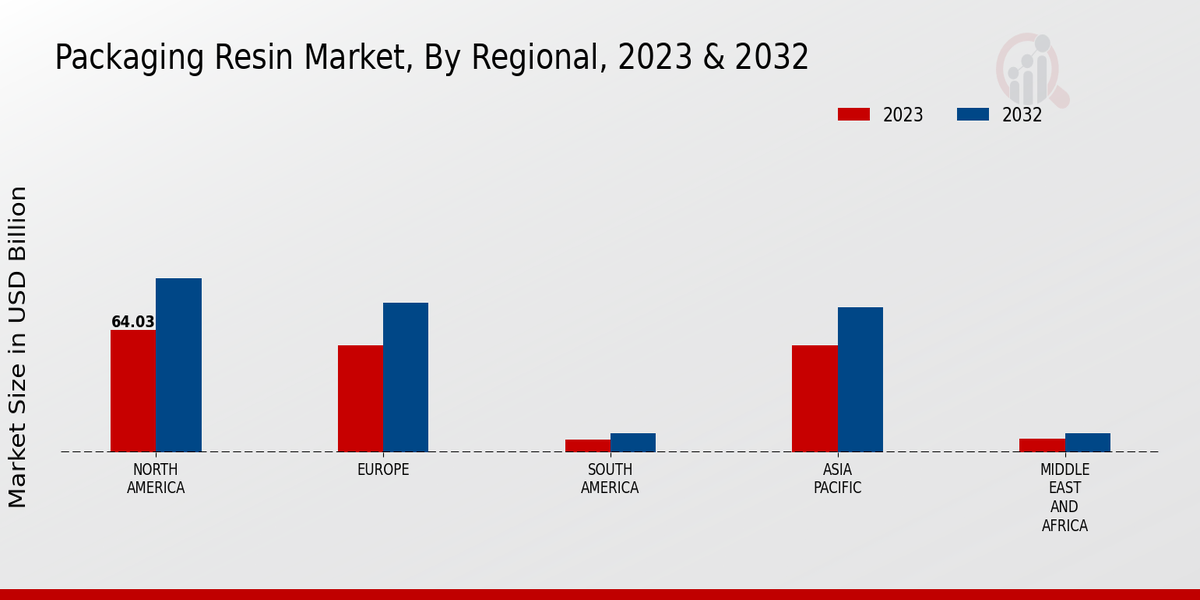 Packaging Resin Market, By Regional, 2023 & 2032

2023
2032

Market Size in USD Billion

64.03

NORTH AMERICA
EUROPE
SOUTH AMERICA
ASIA PACIFIC
MIDDLE EAST AND AFRICA