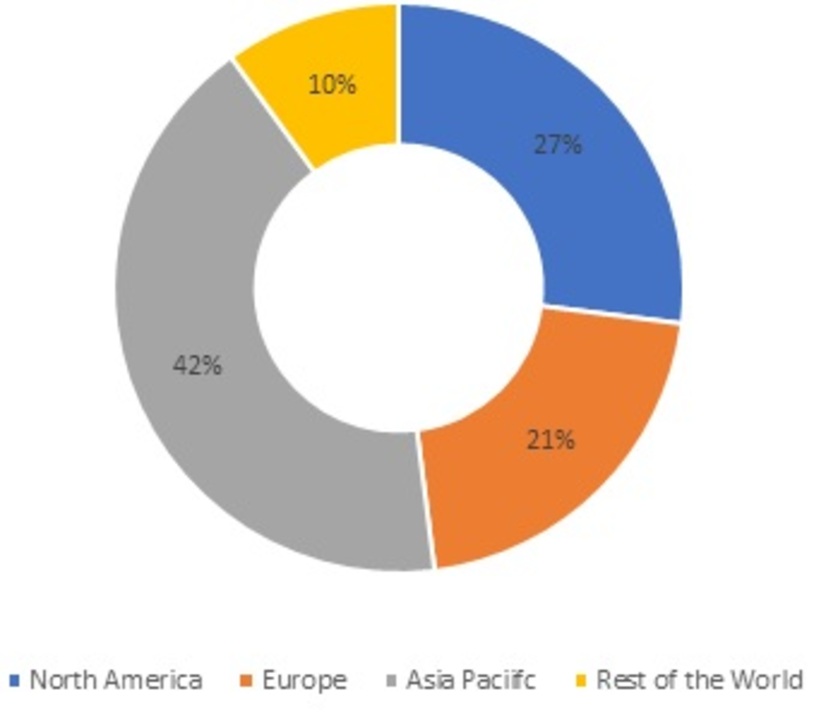 10%
27%
42%
21%

North America Europe Asia Paciifc Rest of the World