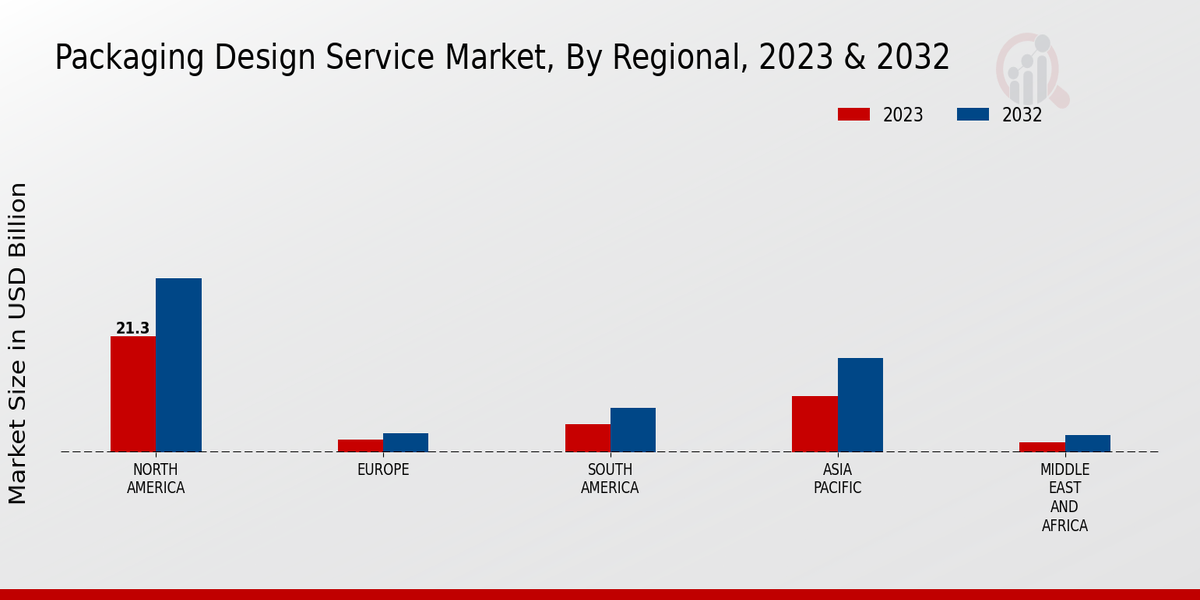 Packaging Design Service Market, By Regional, 2023 & 2032

2023
2032

Market Size in USD Billion

21.3

NORTH AMERICA
EUROPE
SOUTH AMERICA
ASIA PACIFIC
MIDDLE EAST AND AFRICA