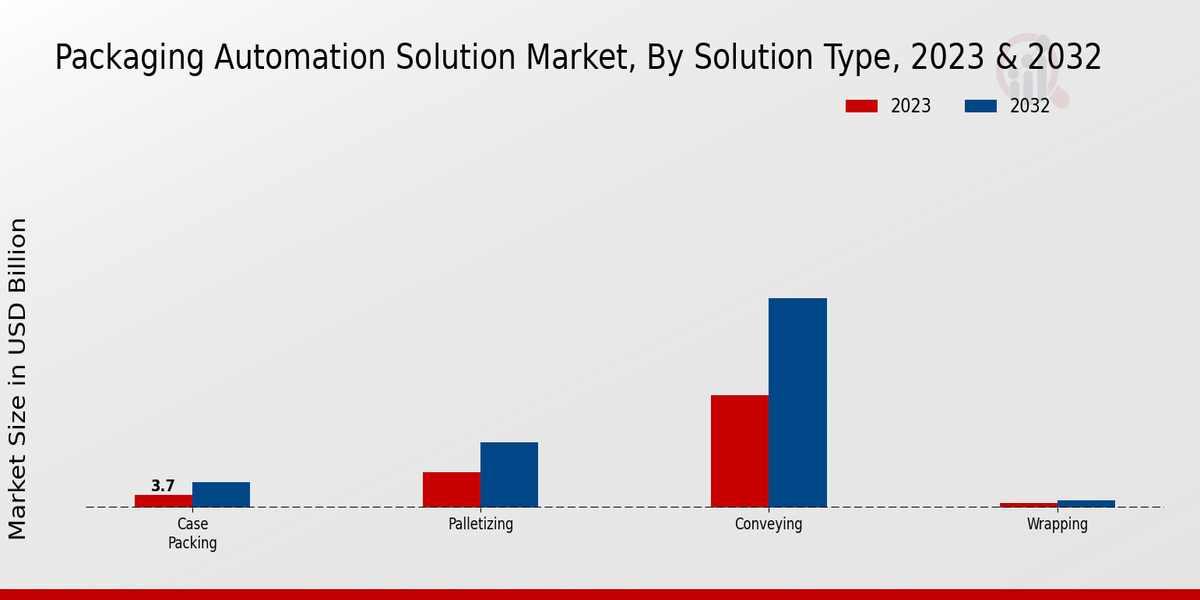 Packaging Automation Solution Market, By Solution Type, 2023 & 2032

2023
2032

Market Size in USD Billion

3.7

Case Packing
Palletizing
Conveying
Wrapping