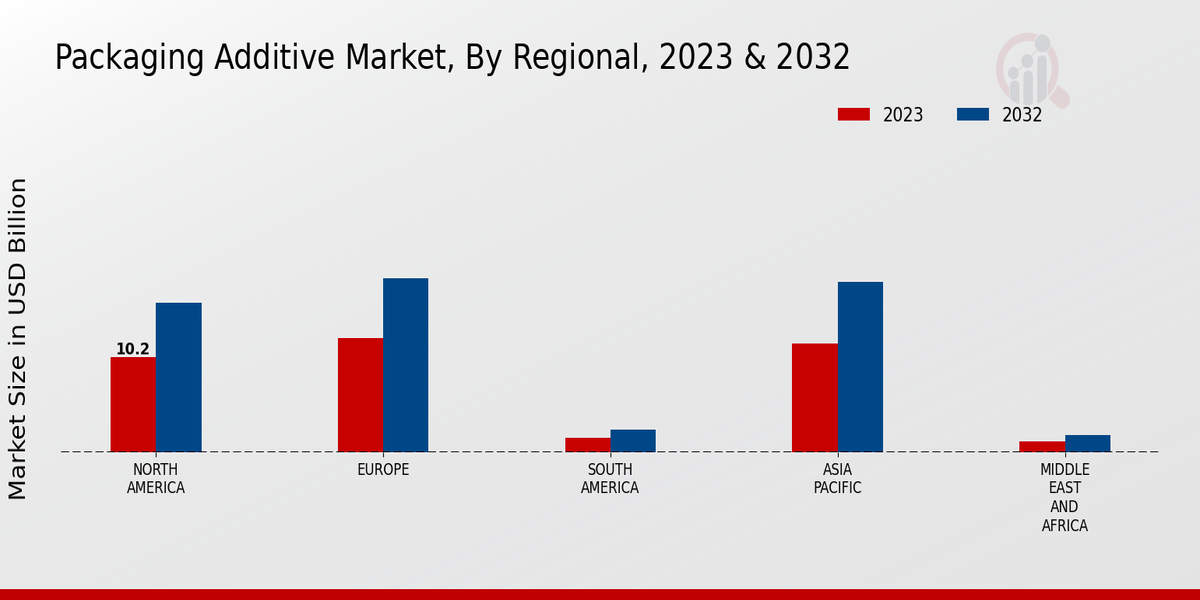 Packaging Additive Market, By Regional, 2023 & 2032

2023
2032

Market Size in USD Billion

10.2

NORTH AMERICA
EUROPE
SOUTH AMERICA
ASIA PACIFIC
MIDDLE EAST AND AFRICA