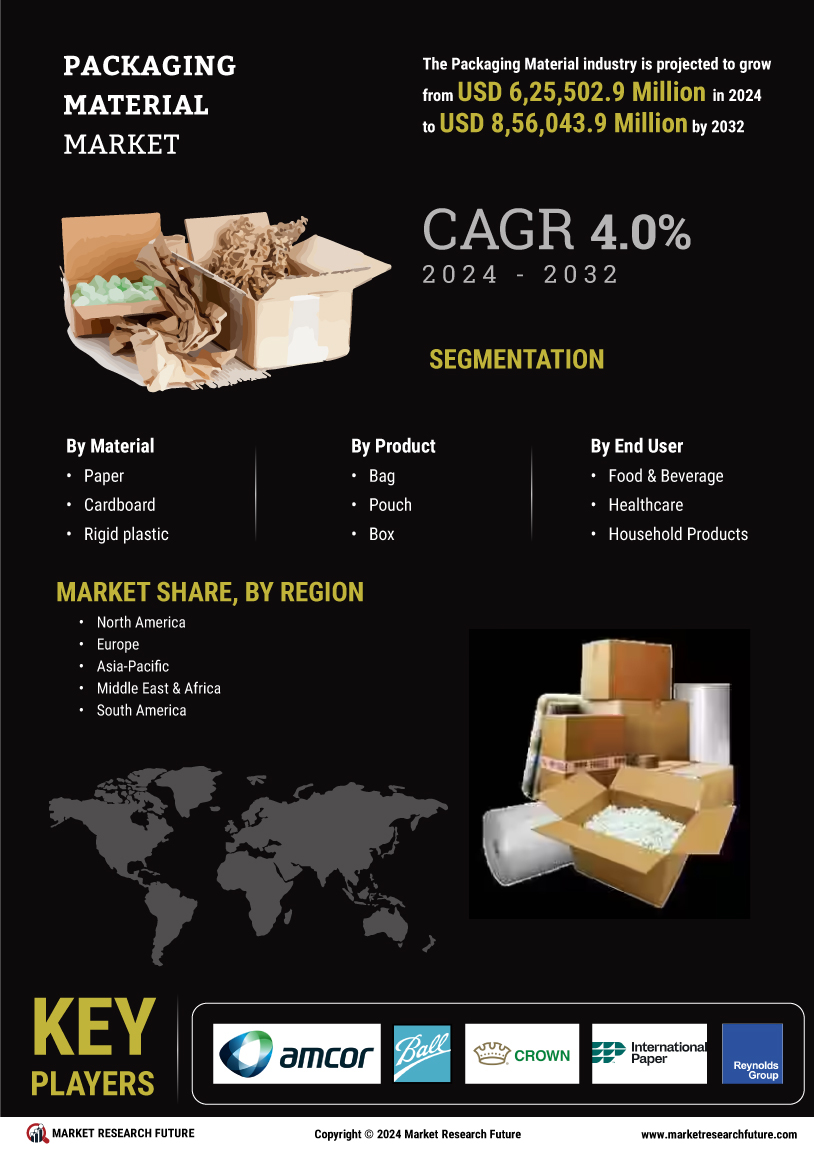 PACKAGING MATERIAL MARKET

The Packaging Material industry is projected to grow from USD 6,25,502.9 Million in 2024 to USD 8,56,043.9 Million by 2032

CAGR 4.0%
2024 - 2032

SEGMENTATION

By Material
• Paper
• Cardboard
• Rigid plastic

By Product
• Bag
• Pouch
• Box

By End User
• Food & Beverage
• Healthcare
• Household Products

MARKET SHARE, BY REGION
• North America
• Europe
• Asia-Pacific
• Middle East & Africa
• South America

KEY PLAYERS

amcor
Ball
CROWN
International Paper
Reynolds Group

MARKET RESEARCH FUTURE
Copyright © 2024 Market Research Future
www.marketresearchfuture.com