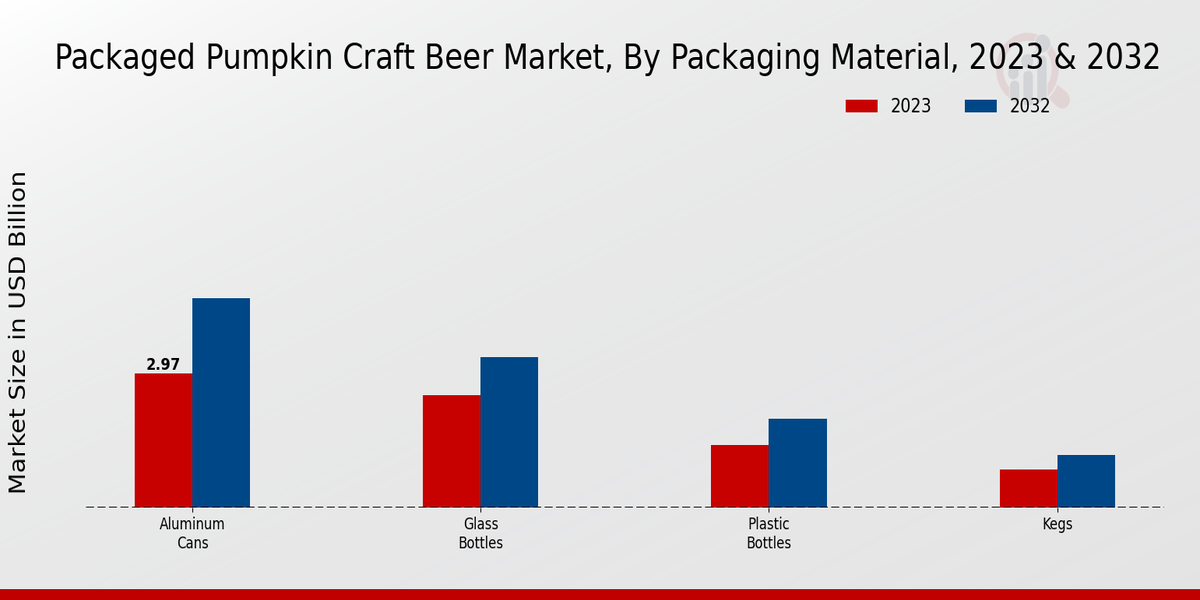 Packaged Pumpkin Craft Beer Market, By Packaging Material, 2023 & 2032

2023 2032

Market Size in USD Billion

2.97

Aluminum Cans

Glass Bottles

Plastic Bottles

Kegs