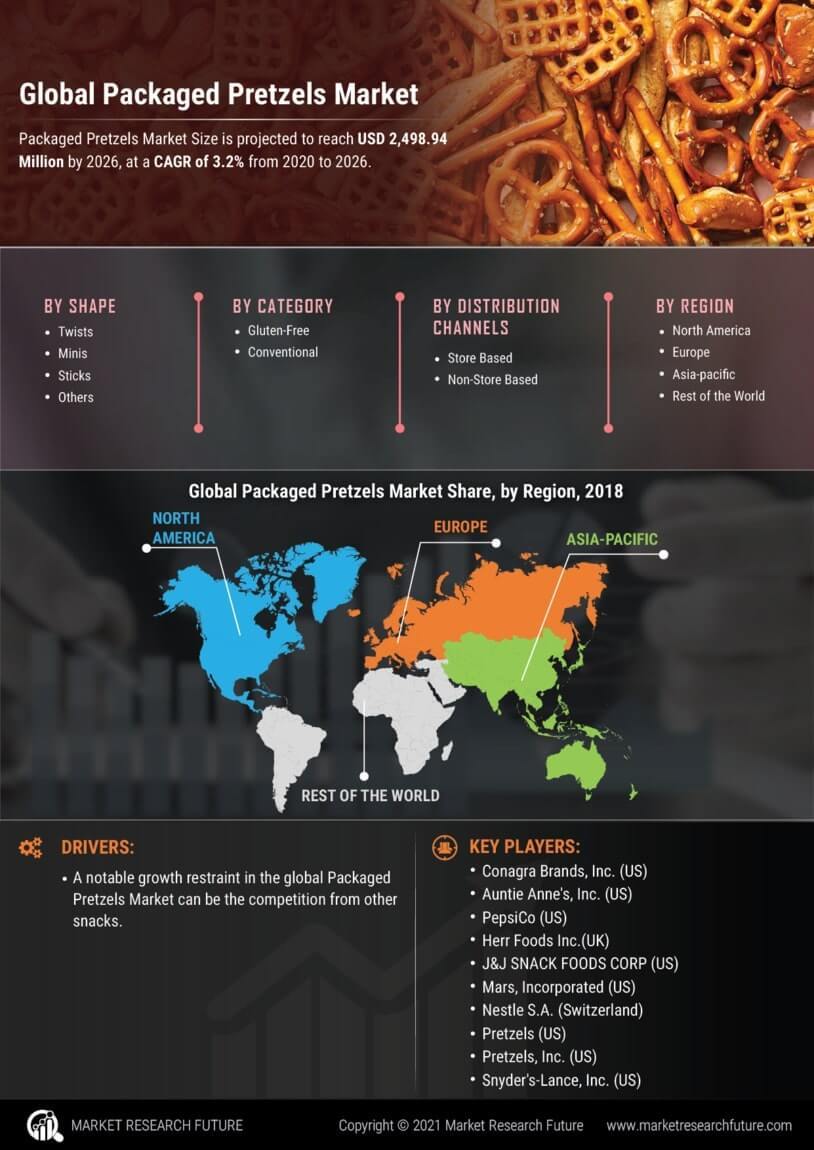 Global Packaged Pretzels Market

Packaged Pretzels Market Size is projected to reach USD 2,498.94 Million by 2026, at a CAGR of 3.2% from 2020 to 2026.

BY SHAPE
- Twists
- Minis
- Sticks
- Others

BY CATEGORY
- Gluten-Free
- Conventional

BY DISTRIBUTION CHANNELS
- Store Based
- Non-Store Based

BY REGION
- North America
- Europe
- Asia-pacific
- Rest of the World

Global Packaged Pretzels Market Share, by Region, 2018

NORTH AMERICA

EUROPE

ASIA-PACIFIC

REST OF THE WORLD

DRIVERS:
- A notable growth restraint in the global Packaged Pretzels Market can be the competition from other snacks.

KEY PLAYERS:
- Conagra Brands, Inc. (US)
- Auntie Anne's, Inc. (US)
- PepsiCo (US)
- Herr Foods Inc.(UK)
- J&J SNACK FOODS CORP (US)
- Mars, Incorporated (US)
- Nestle S.A. (Switzerland)
- Pretzels (US)
- Pretzels, Inc. (US)
- Snyder's-Lance, Inc. (US)

MARKET RESEARCH FUTURE

Copyright © 2021 Market Research Future

www.marketresearchfuture.com