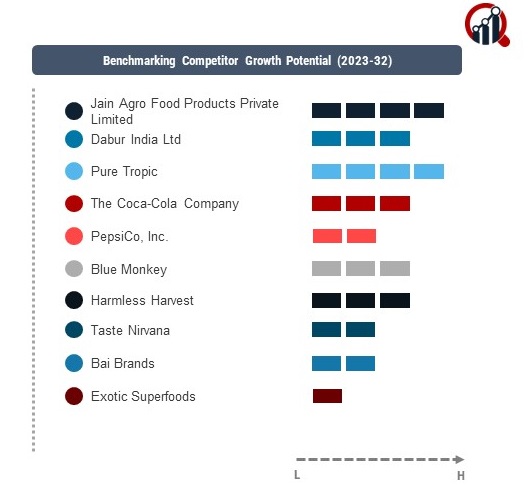 Benchmarking Competitor Growth Potential (2023-32)

Jain Agro Food Products Private Limited

Dabur India Ltd

Pure Tropic

The Coca-Cola Company

PepsiCo, Inc.

Blue Monkey

Harmless Harvest

Taste Nirvana

Bai Brands

Exotic Superfoods

L

H