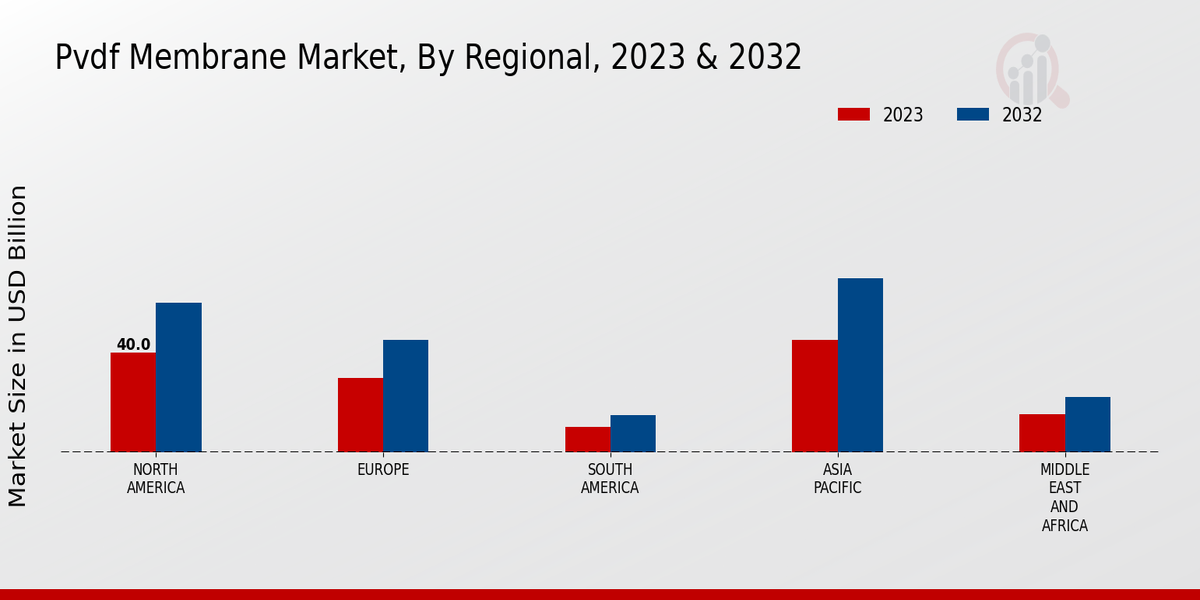 Pvdf Membrane Market, By Regional, 2023 & 2032

2023
2032

Market Size in USD Billion

40.0

NORTH AMERICA
EUROPE
SOUTH AMERICA
ASIA PACIFIC
MIDDLE EAST AND AFRICA