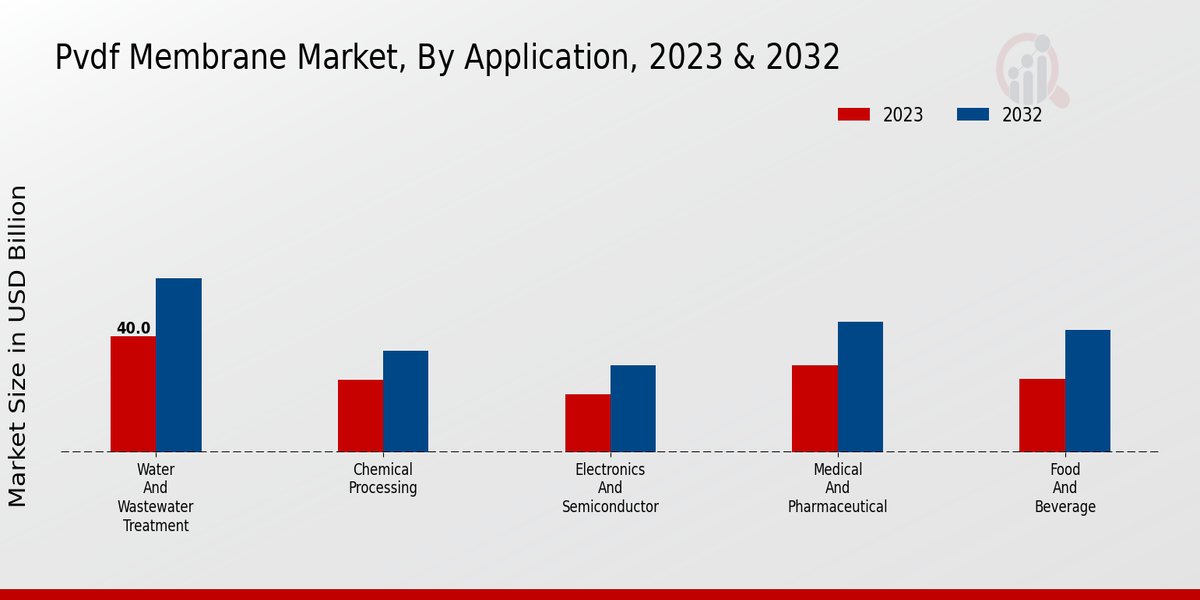 Pvdf Membrane Market, By Application, 2023 & 2032

2023
2032

Market Size in USD Billion

40.0

Water And Wastewater Treatment

Chemical Processing

Electronics And Semiconductor

Medical And Pharmaceutical

Food And Beverage