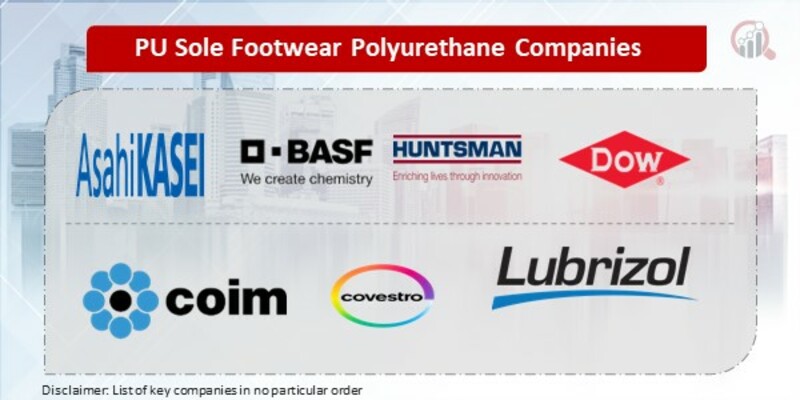 PU Sole Footwear Polyurethane Companies

AsahiKASEI

BASF
We create chemistry

HUNTSMAN
Enriching lives through innovation

DOW

coim

covestro

Lubrizol

Disclaimer: List of key companies in no particular order