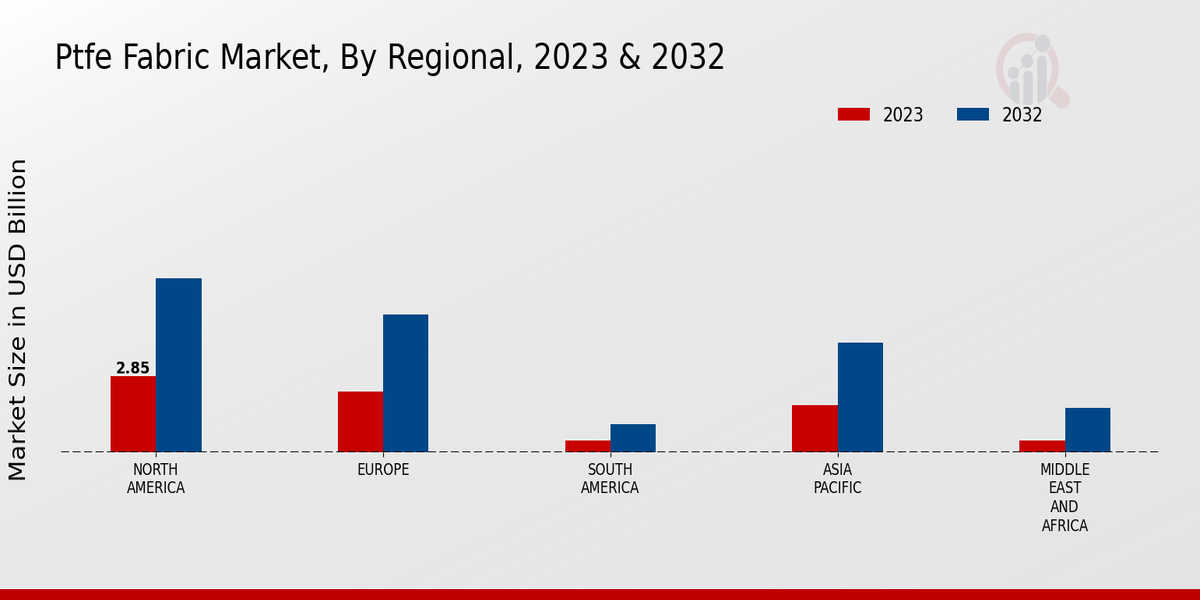 Ptfe Fabric Market, By Regional, 2023 & 2032

2023
2032

Market Size in USD Billion

2.85

NORTH AMERICA
EUROPE
SOUTH AMERICA
ASIA PACIFIC
MIDDLE EAST AND AFRICA