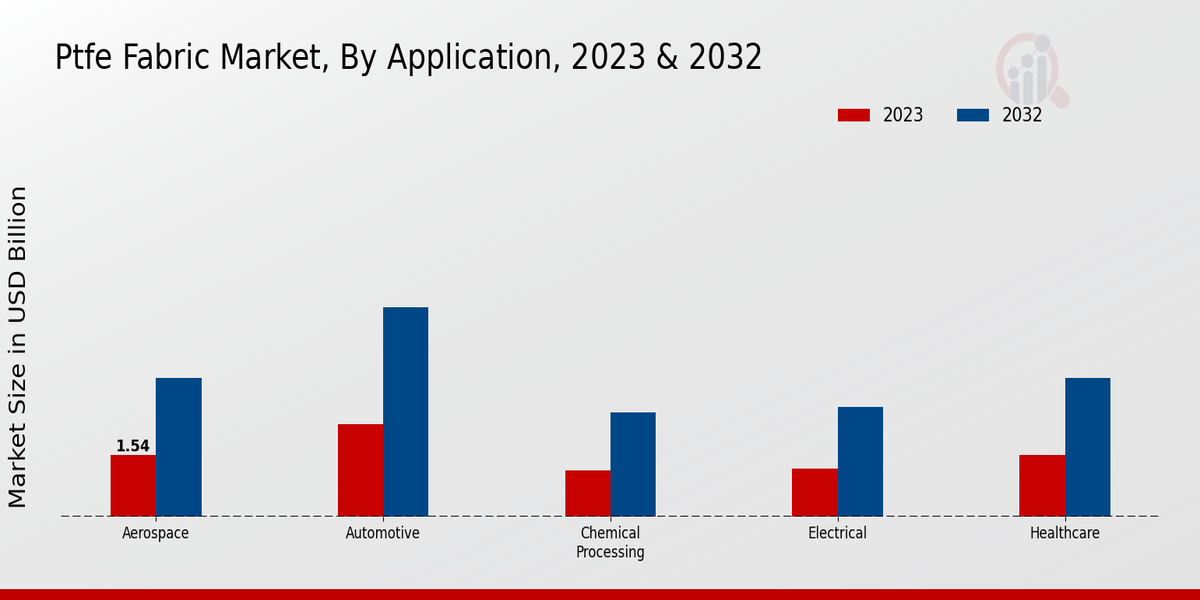 Ptfe Fabric Market, By Application, 2023 & 2032

2023 2032

Market Size in USD Billion

1.54

Aerospace

Automotive

Chemical Processing

Electrical

Healthcare