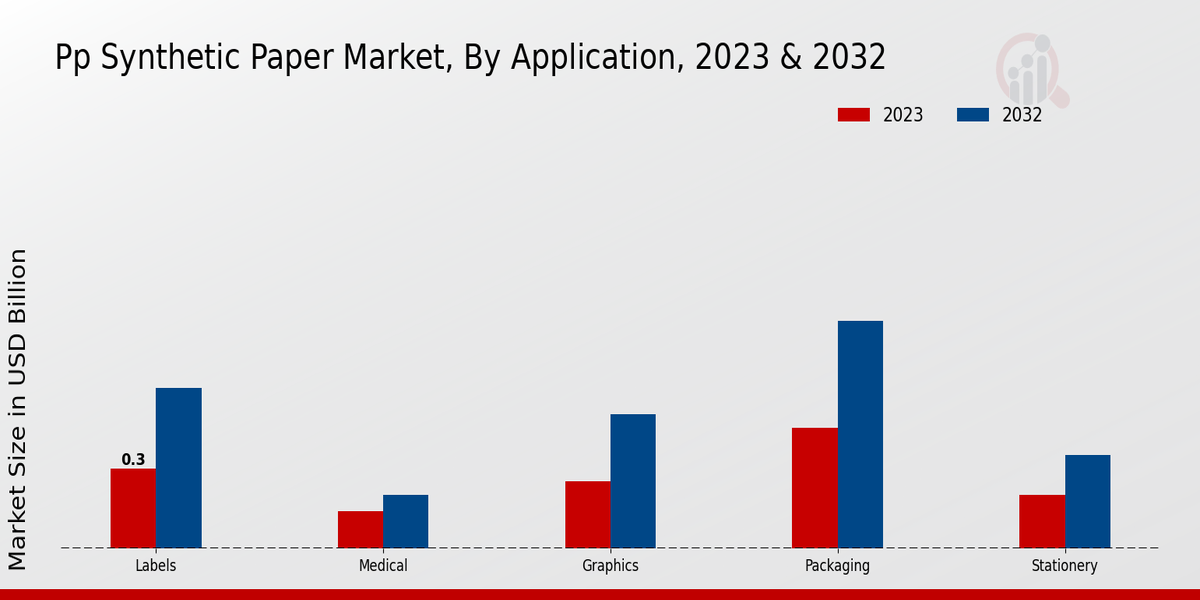 Pp Synthetic Paper Market, By Application, 2023 & 2032

2023
2032

Market Size in USD Billion

0.3

Labels
Medical
Graphics
Packaging
Stationery