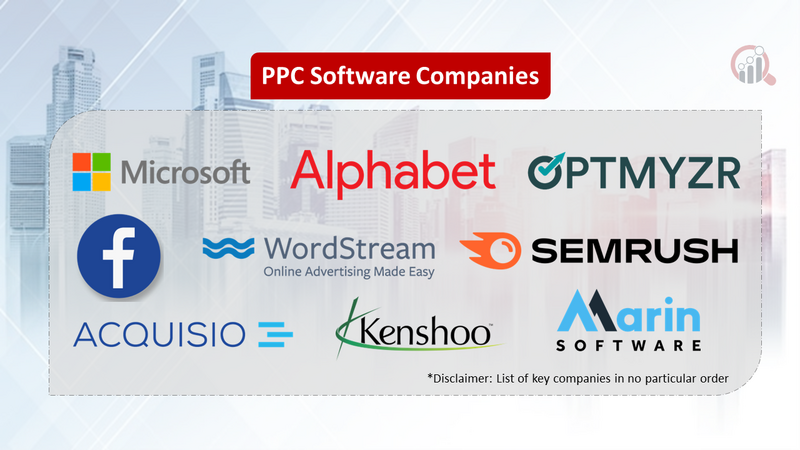 PPC Software Companies

Microsoft

Alphabet

OPTMYZR

f

WordStream
Online Advertising Made Easy

SEMRUSH

ACQUISIO

Kenshoo

Marin
SOFTWARE

*Disclaimer: List of key companies in no particular order