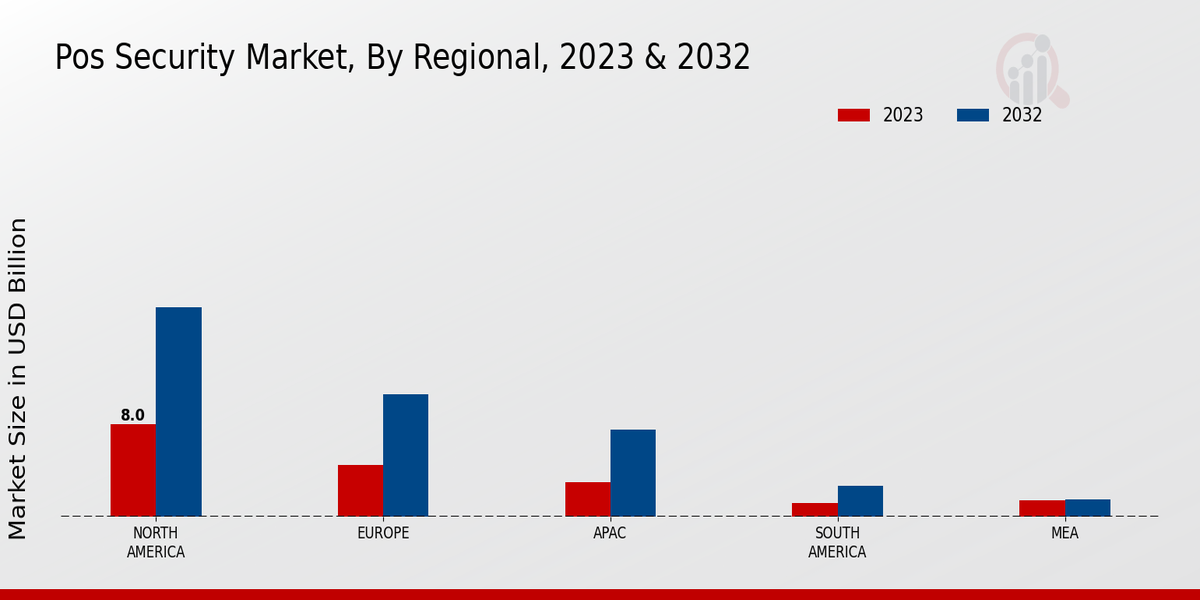 Pos Security Market, By Regional, 2023 & 2032

2023
2032

Market Size in USD Billion

8.0

NORTH AMERICA
EUROPE
APAC
SOUTH AMERICA
MEA