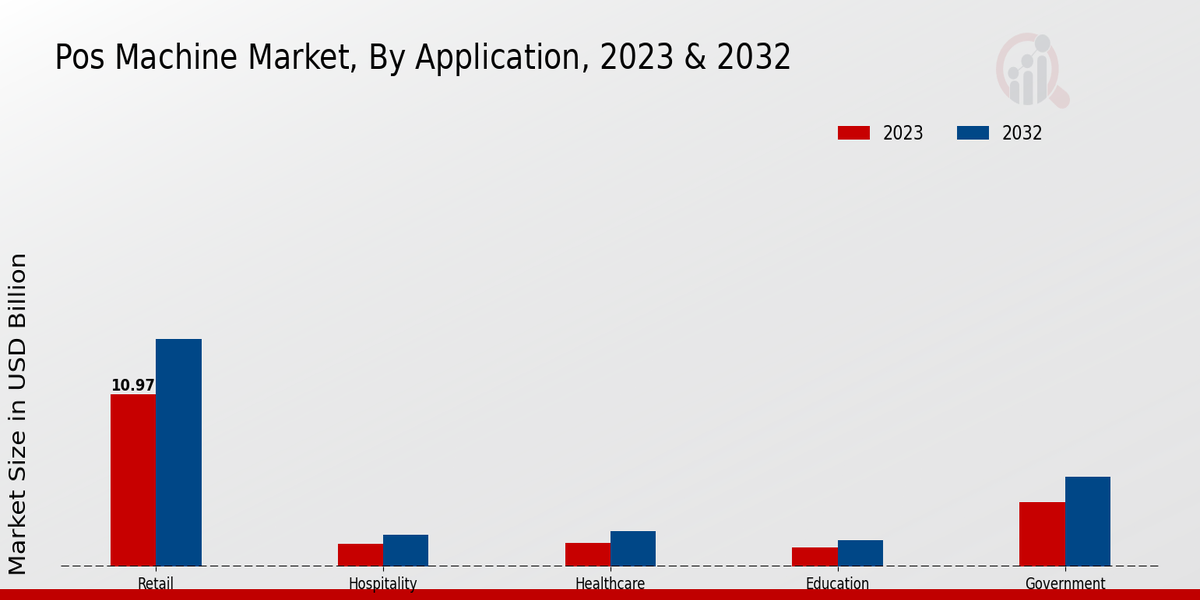 Pos Machine Market, By Application, 2023 & 2032

2023
2032

Market Size in USD Billion

10.97

Retail
Hospitality
Healthcare
Education
Government