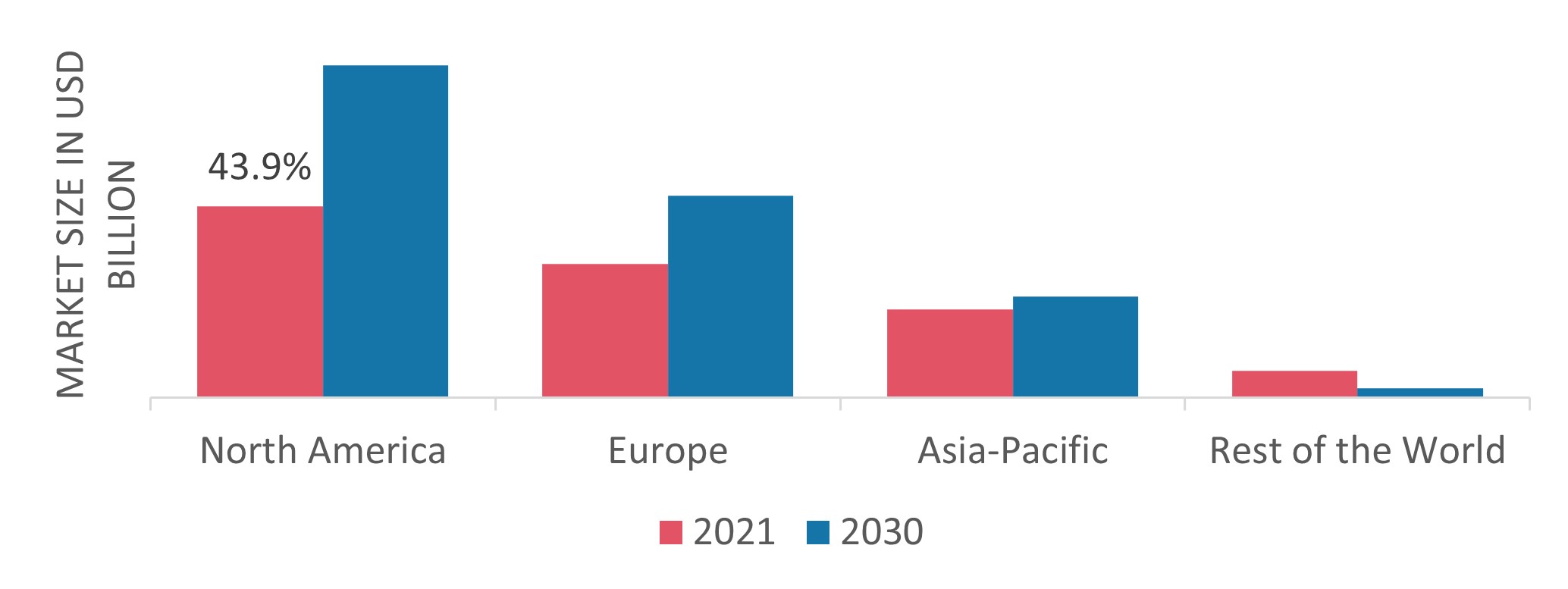 MARKET SIZE IN USD BILLION

43.9%

North America
Europe
Asia-Pacific
Rest of the World

2021 2030