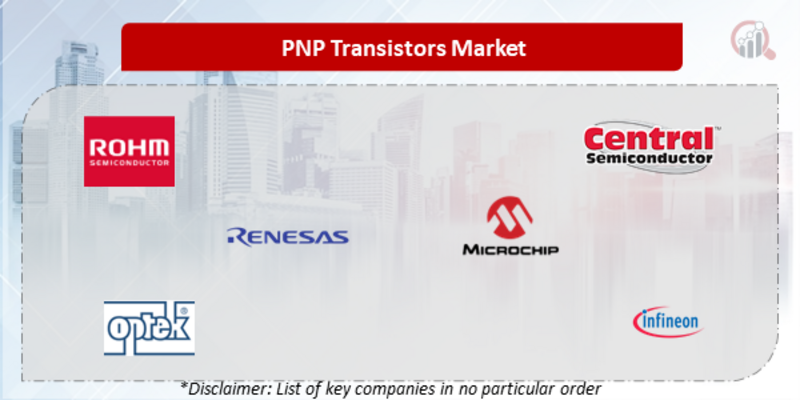 PNP Transistors Market

ROHM
SEMICONDUCTOR

Central
Semiconductor

RENESAS

MICROCHIP

optek

infineon

*Disclaimer: List of key companies in no particular order