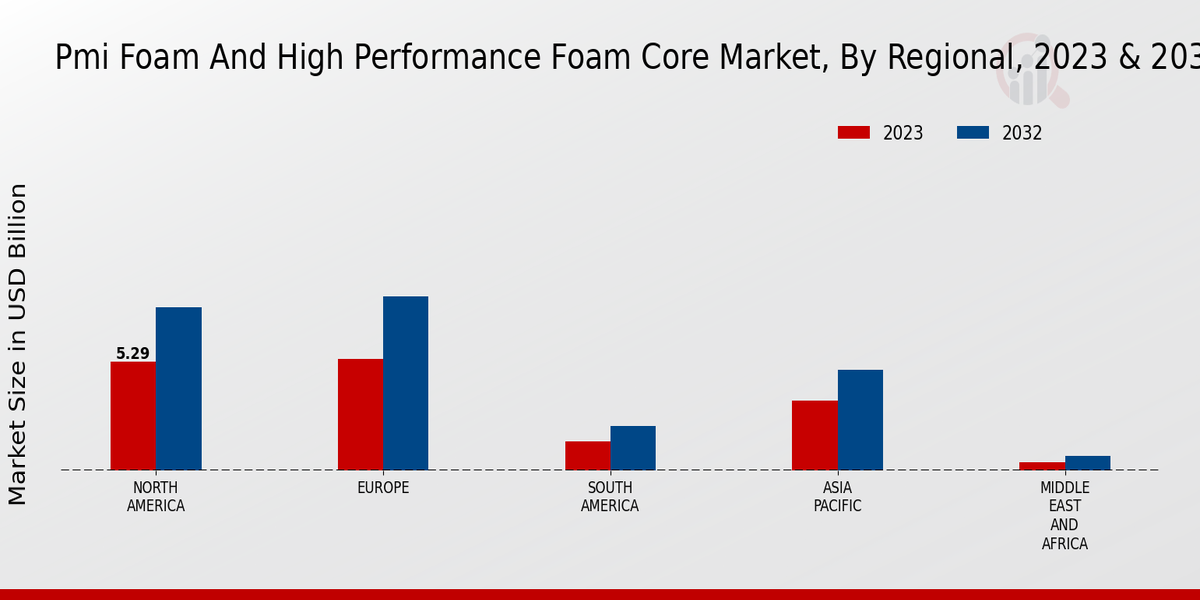 Pmi Foam And High Performance Foam Core Market, By Regional, 2023 & 203

2023
2032

Market Size in USD Billion

5.29

NORTH AMERICA
EUROPE
SOUTH AMERICA
ASIA PACIFIC
MIDDLE EAST AND AFRICA