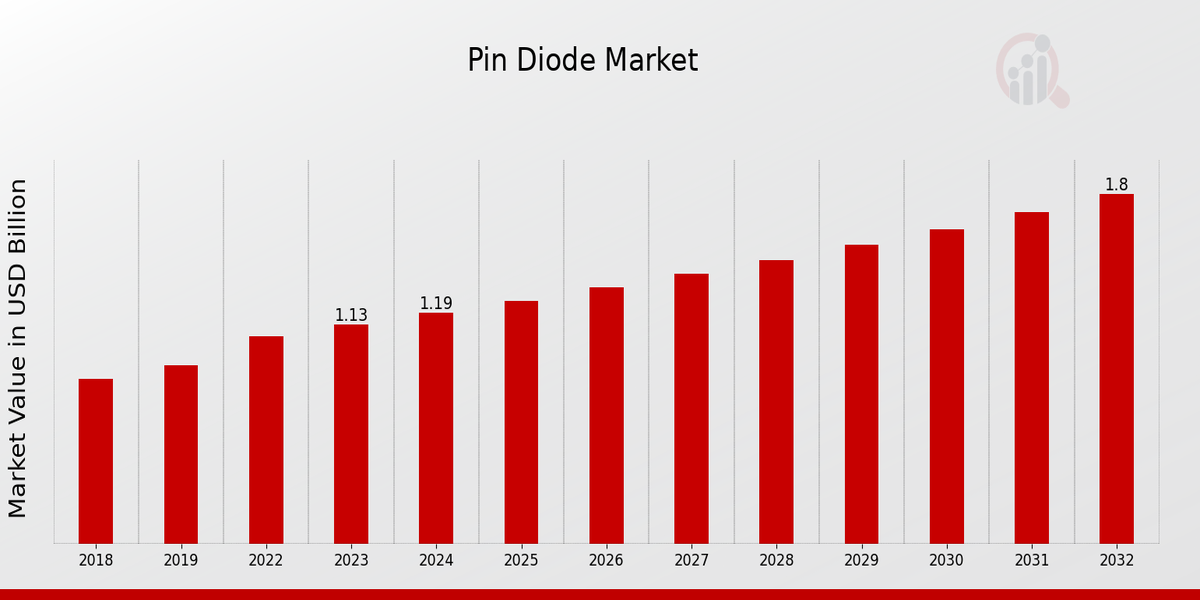 Pin Diode Market

Market Value in USD Billion

1.13
1.19
1.8

2018
2019
2022
2023
2024
2025
2026
2027
2028
2029
2030
2031
2032