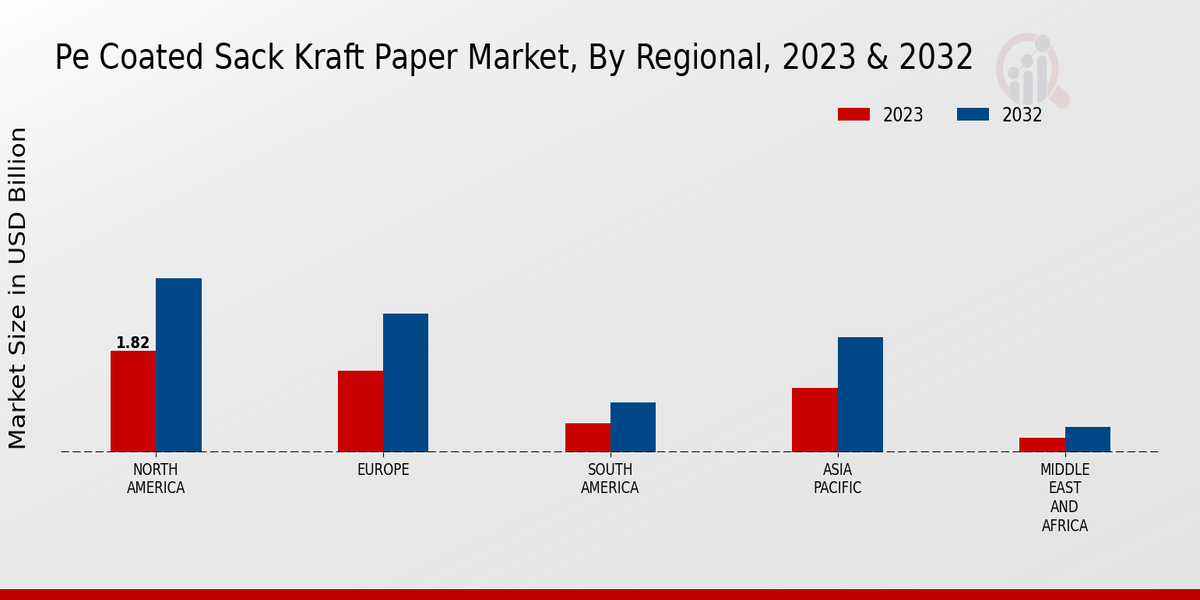 Pe Coated Sack Kraft Paper Market, By Regional, 2023 & 2032

2023
2032

Market Size in USD Billion

1.82

NORTH AMERICA
EUROPE
SOUTH AMERICA
ASIA PACIFIC
MIDDLE EAST AND AFRICA