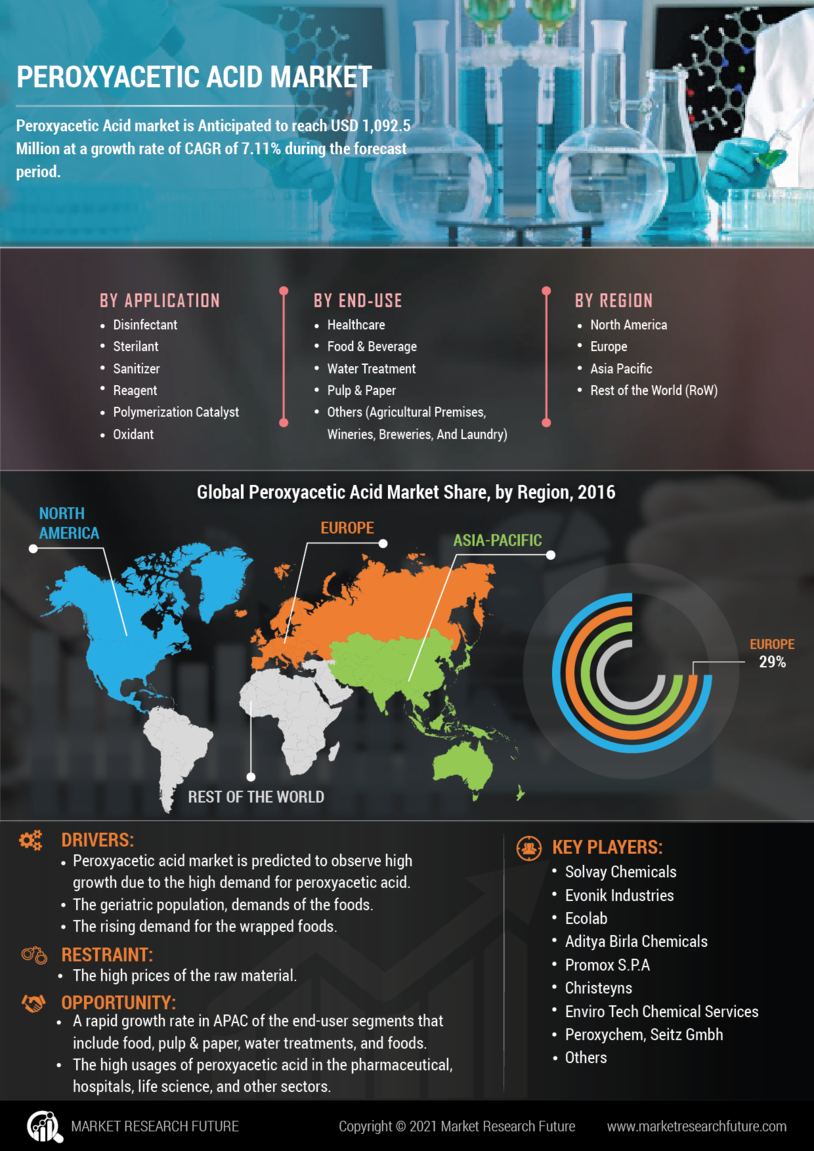 PEROXYACETIC ACID MARKET

Peroxyacetic Acid market is Anticipated to reach USD 1,092.5 Million at a growth rate of CAGR of 7.11% during the forecast period.

BY APPLICATION
- Disinfectant
- Sterilant
- Sanitizer
- Reagent
- Polymerization Catalyst
- Oxidant

BY END-USE
- Healthcare
- Food & Beverage
- Water Treatment
- Pulp & Paper
- Others (Agricultural Premises, Wineries, Breweries, And Laundry)

BY REGION
- North America
- Europe
- Asia Pacific
- Rest of the World (RoW)

Global Peroxyacetic Acid Market Share, by Region, 2016

NORTH AMERICA
EUROPE
ASIA-PACIFIC
REST OF THE WORLD
EUROPE 29%

DRIVERS:
- Peroxyacetic acid market is predicted to observe high growth due to the high demand for peroxyacetic acid.
- The geriatric population, demands of the foods.
- The rising demand for the wrapped foods.

RESTRAINT:
- The high prices of the raw material.

OPPORTUNITY:
- A rapid growth rate in APAC of the end-user segments that include food, pulp & paper, water treatments, and foods.
- The high usages of peroxyacetic acid in the pharmaceutical, hospitals, life science, and other sectors.

KEY PLAYERS:
- Solvay Chemicals
- Evonik Industries
- Ecolab
- Aditya Birla Chemicals
- Promox S.P.A
- Christeyns
- Enviro Tech Chemical Services
- Peroxychem, Seitz Gmbh
- Others

MARKET RESEARCH FUTURE
Copyright © 2021 Market Research Future
www.marketresearchfuture.com