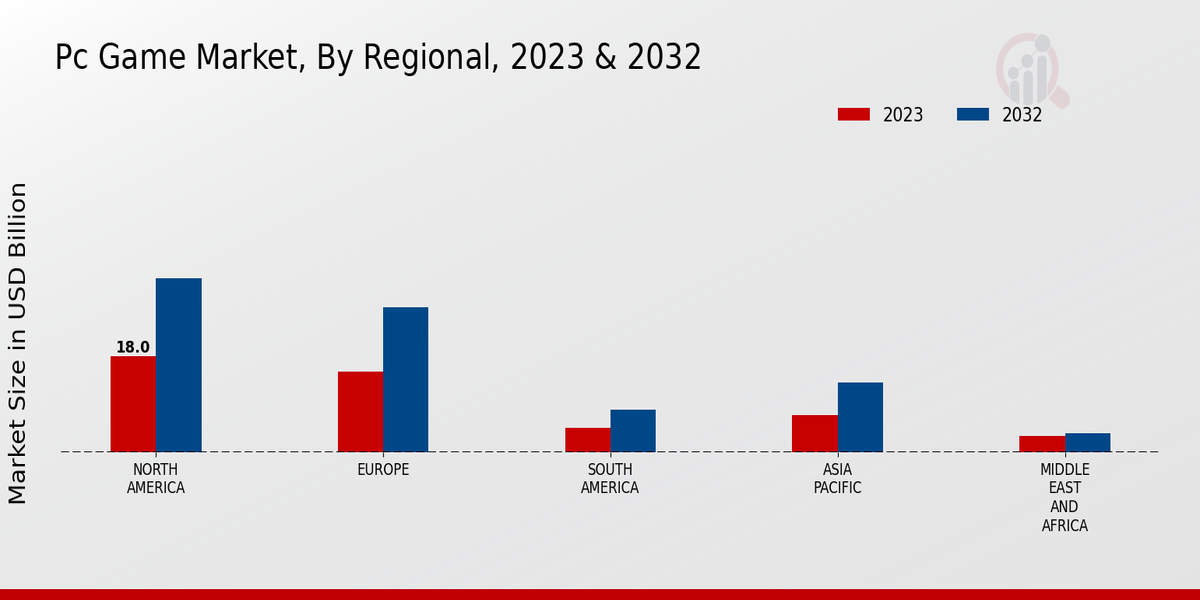 Pc Game Market, By Regional, 2023 & 2032

2023
2032

Market Size in USD Billion

18.0

NORTH AMERICA
EUROPE
SOUTH AMERICA
ASIA PACIFIC
MIDDLE EAST AND AFRICA