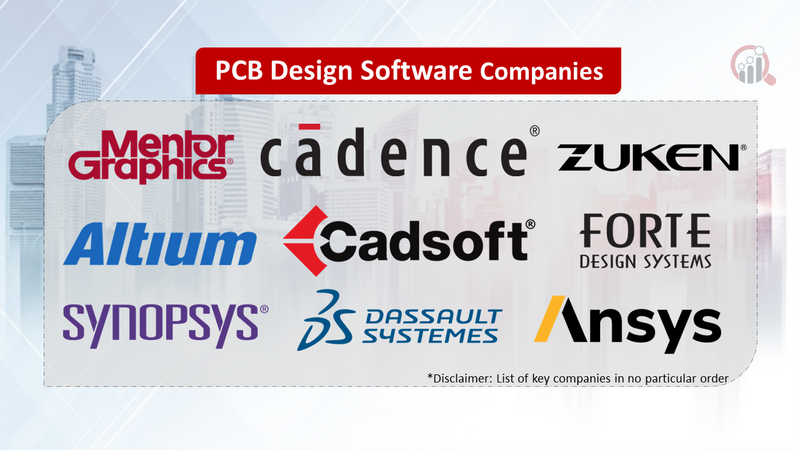 PCB Design Software Companies

Mentor Graphics®

cādence®

ZUKEN®

Altium

Cadsoft®

FORTE DESIGN SYSTEMS

SYNOPSYS®

DASSAULT SYSTEMES

Ansys

*Disclaimer: List of key companies in no particular order