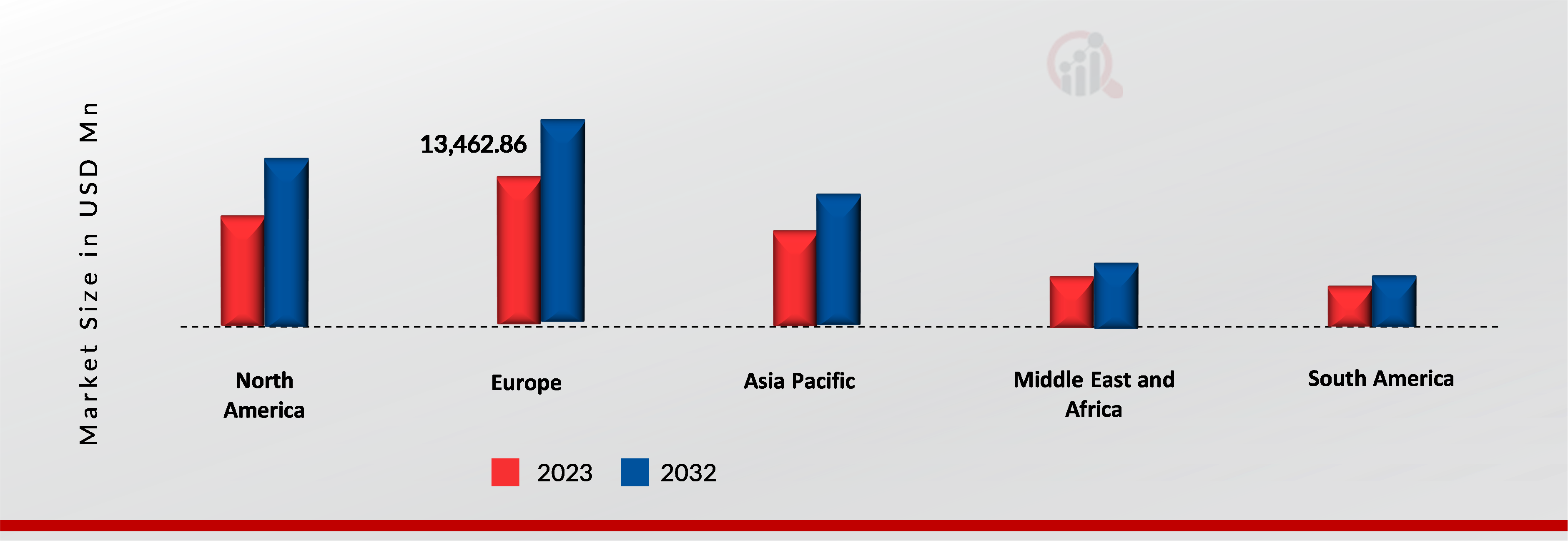 Market Size in USD Mn

13,462.86

North America

Europe

Asia Pacific

Middle East and Africa

South America

2023

2032