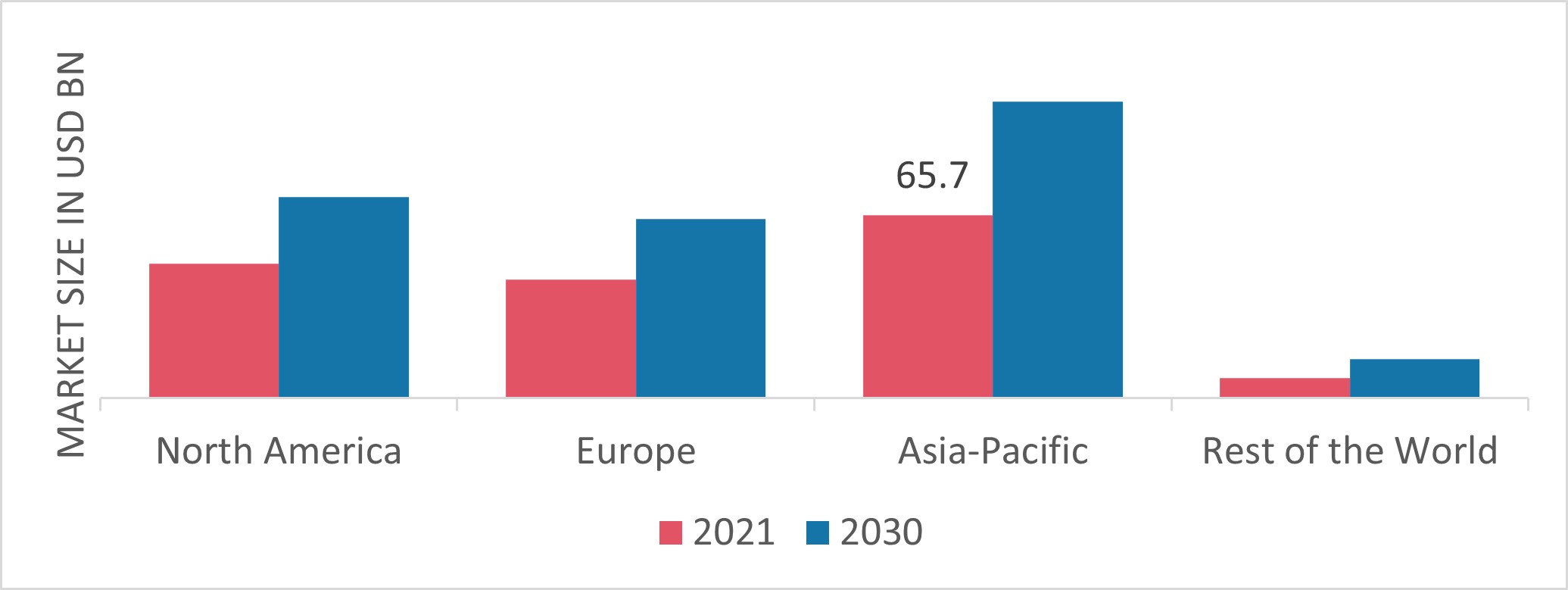 MARKET SIZE IN USD BN

65.7

North America
Europe
Asia-Pacific
Rest of the World

2021 2030